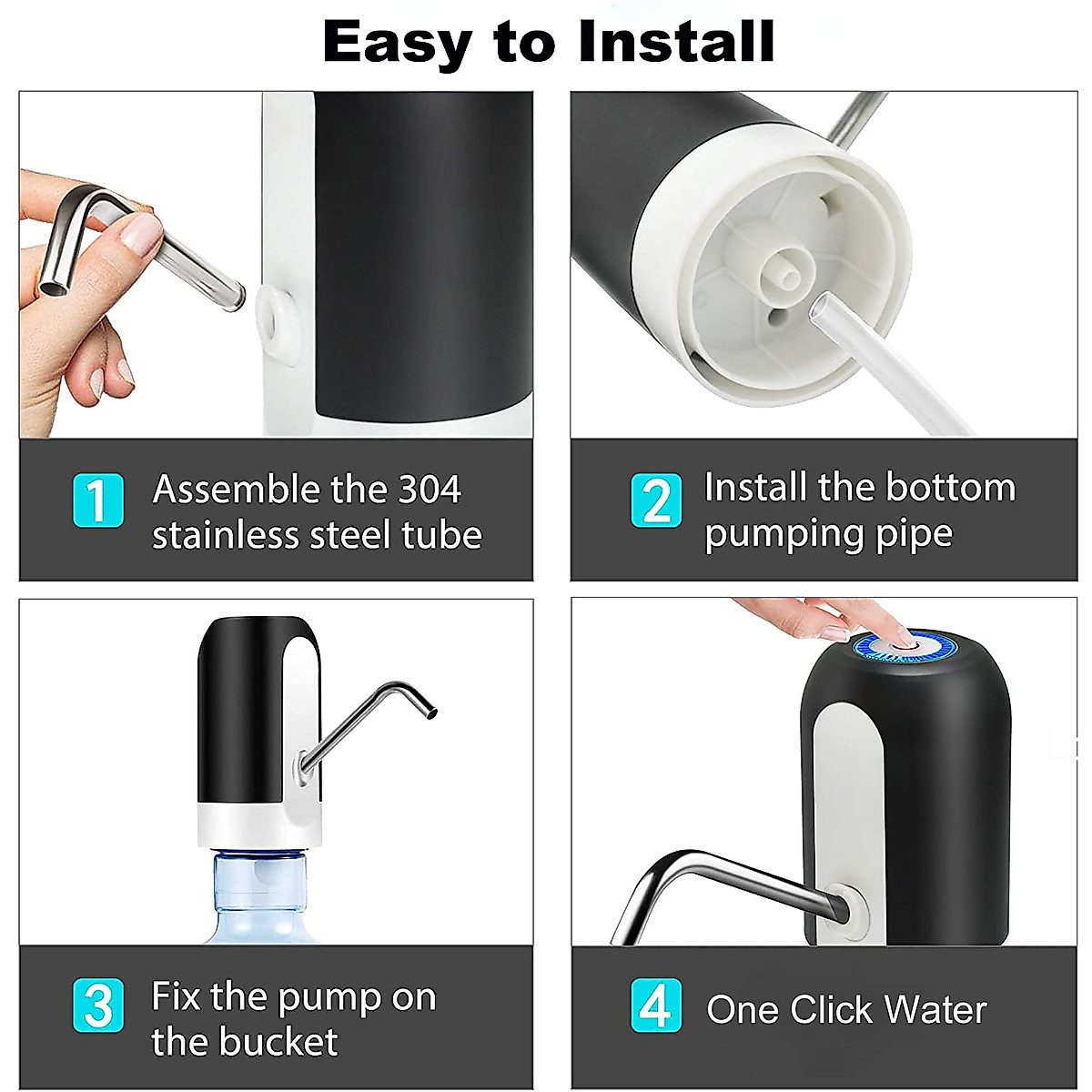 Easy to Install

1 Assemble the 304 stainless steel tube

2 Install the bottom pumping pipe

3 Fix the pump on the bucket

4 One Click Water