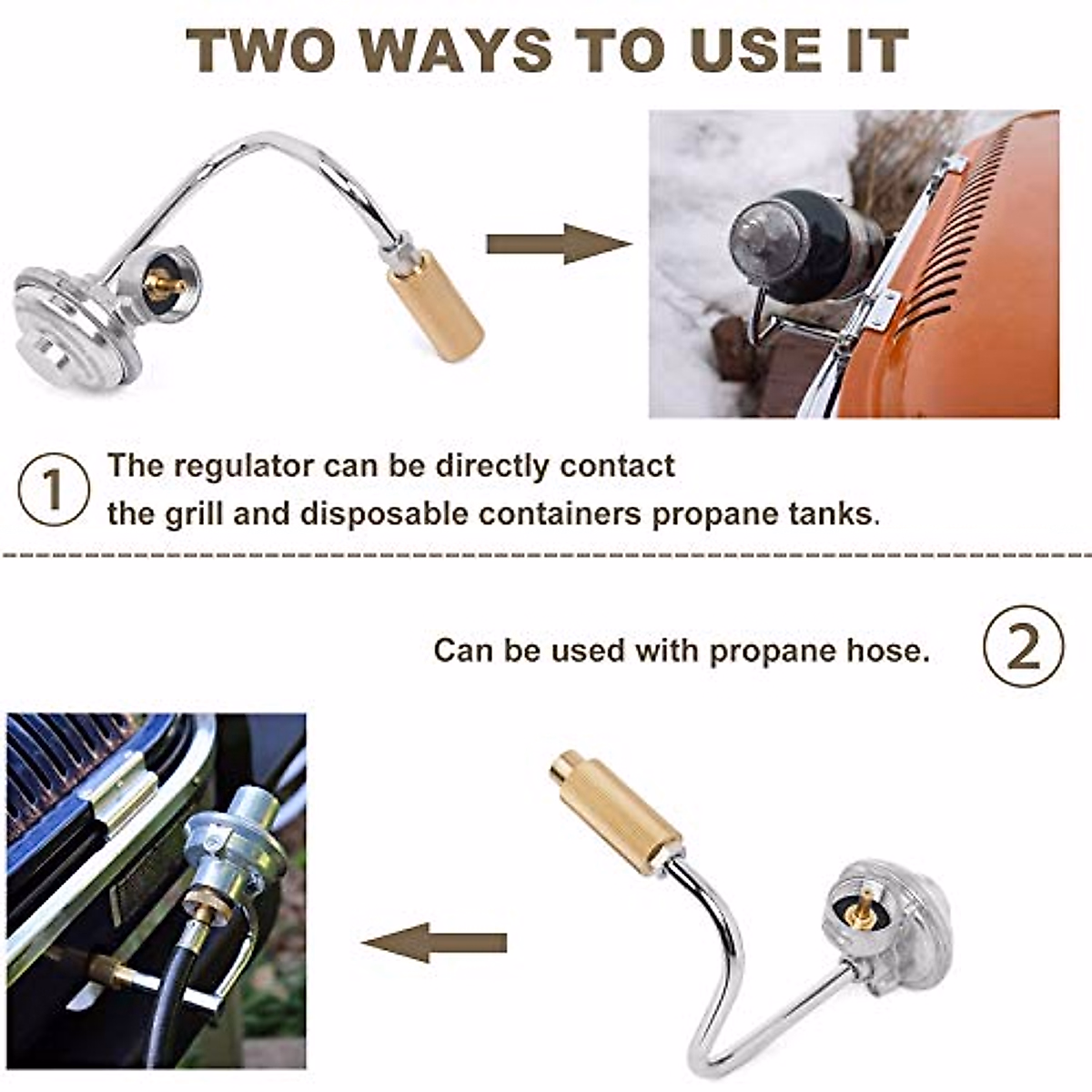 TWO WAYS TO USE IT

1 The regulator can be directly contact the grill and disposable containers propane tanks.

Can be used with propane hose. 2