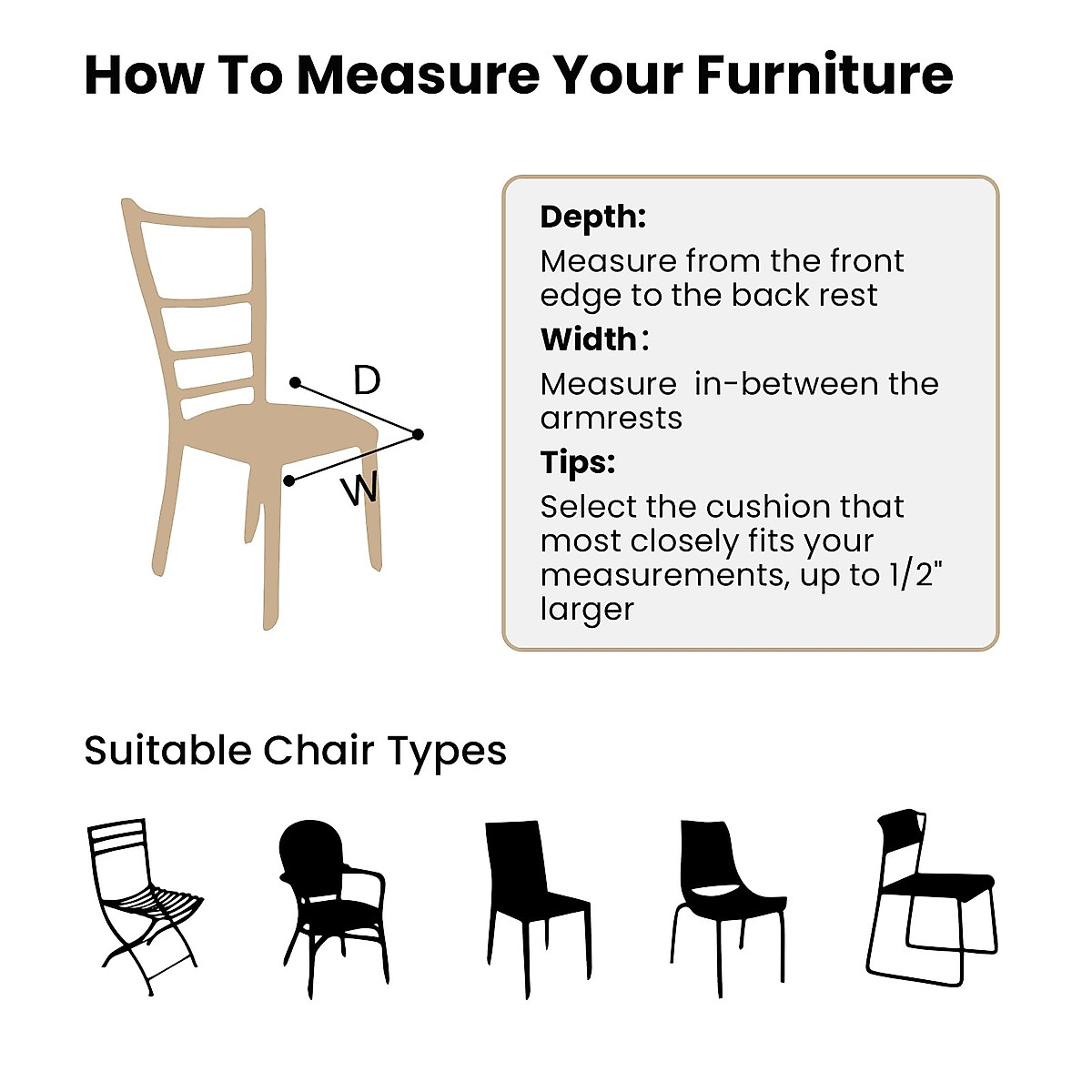 How To Measure Your Furniture

D

W

Depth:

Measure from the front edge to the back rest

Width:

Measure in-between the armrests

Tips:

Select the cushion that most closely fits your measurements, up to 1/2" larger

Suitable Chair Types