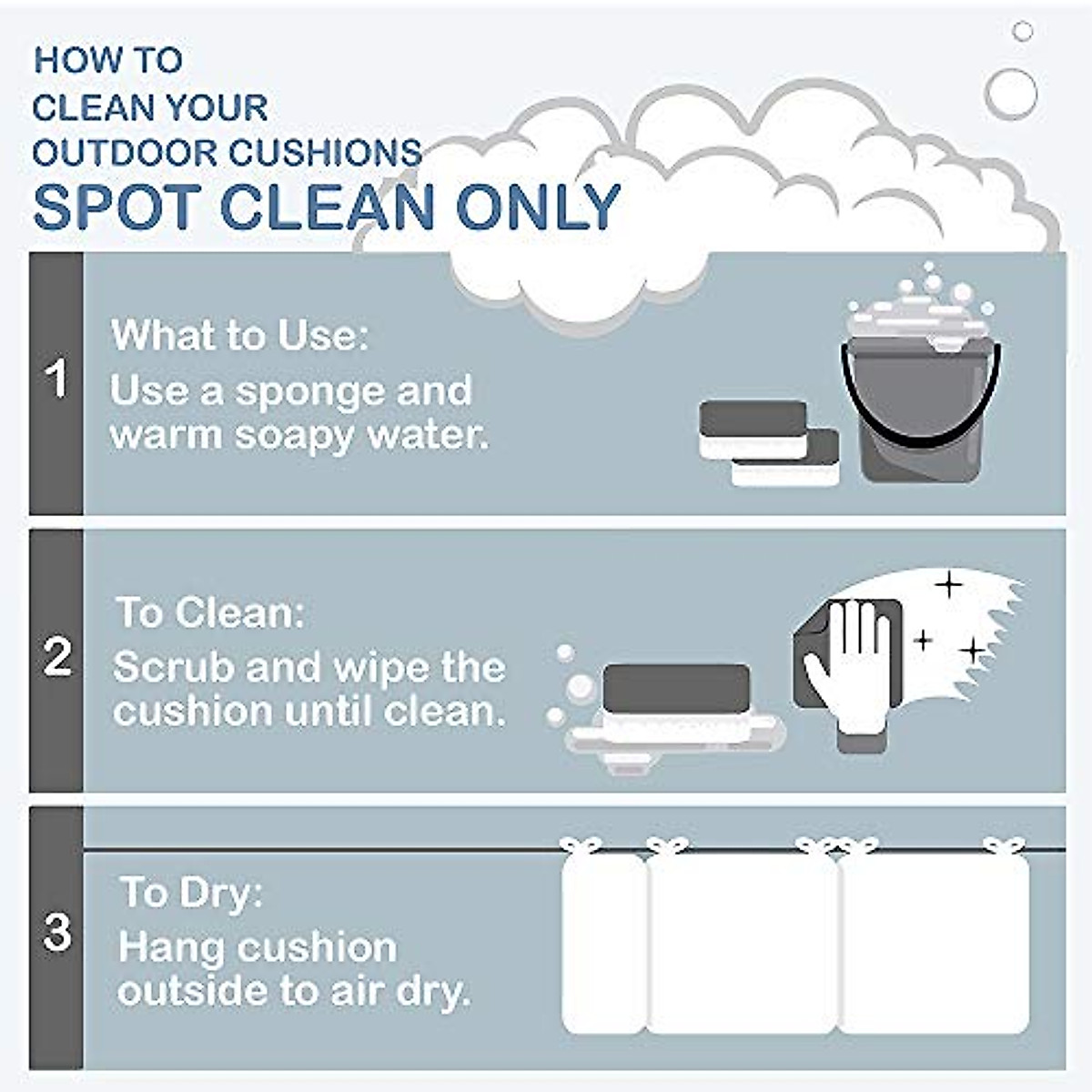 HOW TO
CLEAN YOUR
OUTDOOR CUSHIONS
SPOT CLEAN ONLY

1
What to Use:
Use a sponge and warm soapy water.

2
To Clean:
Scrub and wipe the cushion until clean.

3
To Dry:
Hang cushion outside to air dry.