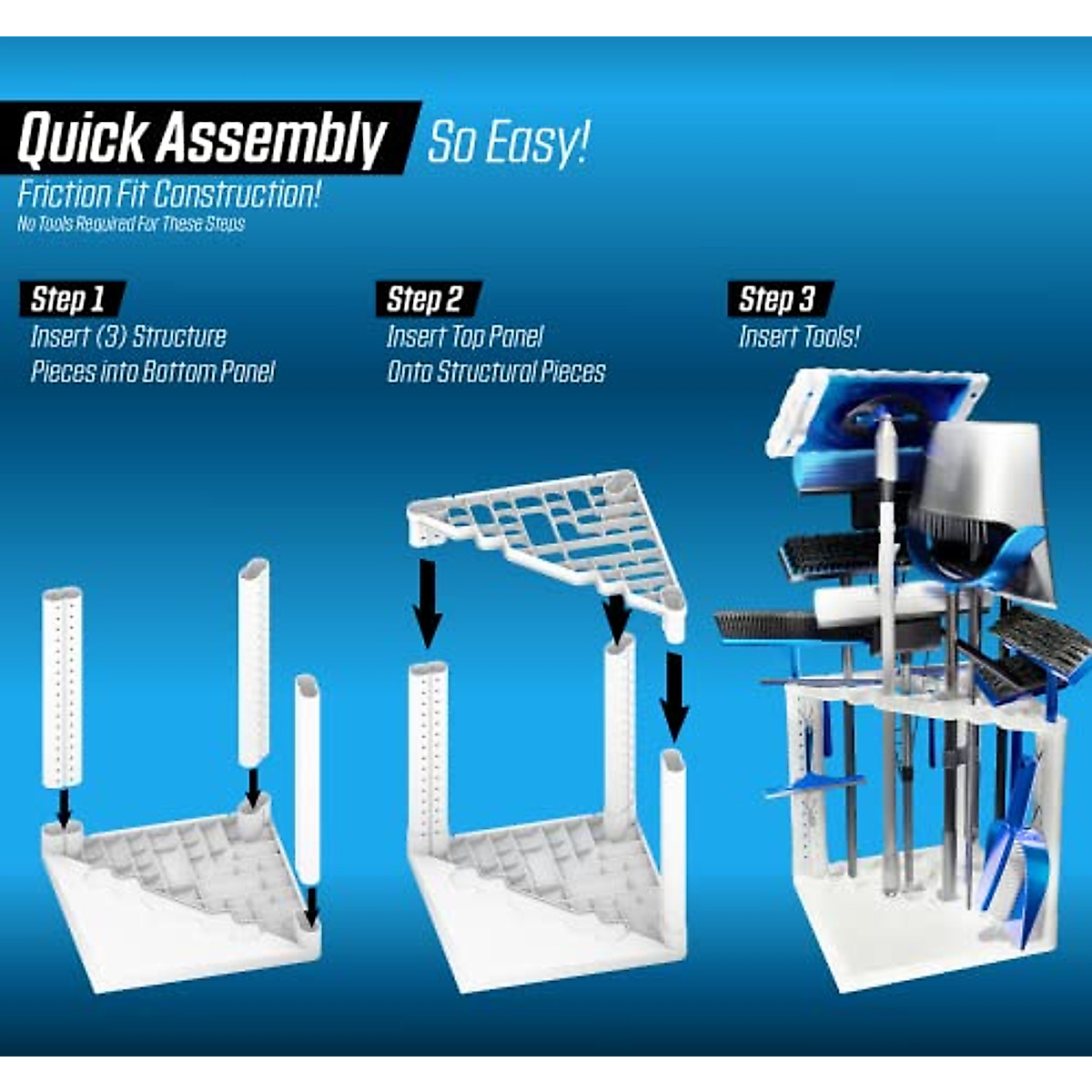 Quick Assembly So Easy!
Friction Fit Construction!
No Tools Required For These Steps

Step 1
Insert (3) Structure Pieces into Bottom Panel

Step 2
Insert Top Panel Onto Structural Pieces

Step 3
Insert Tools!