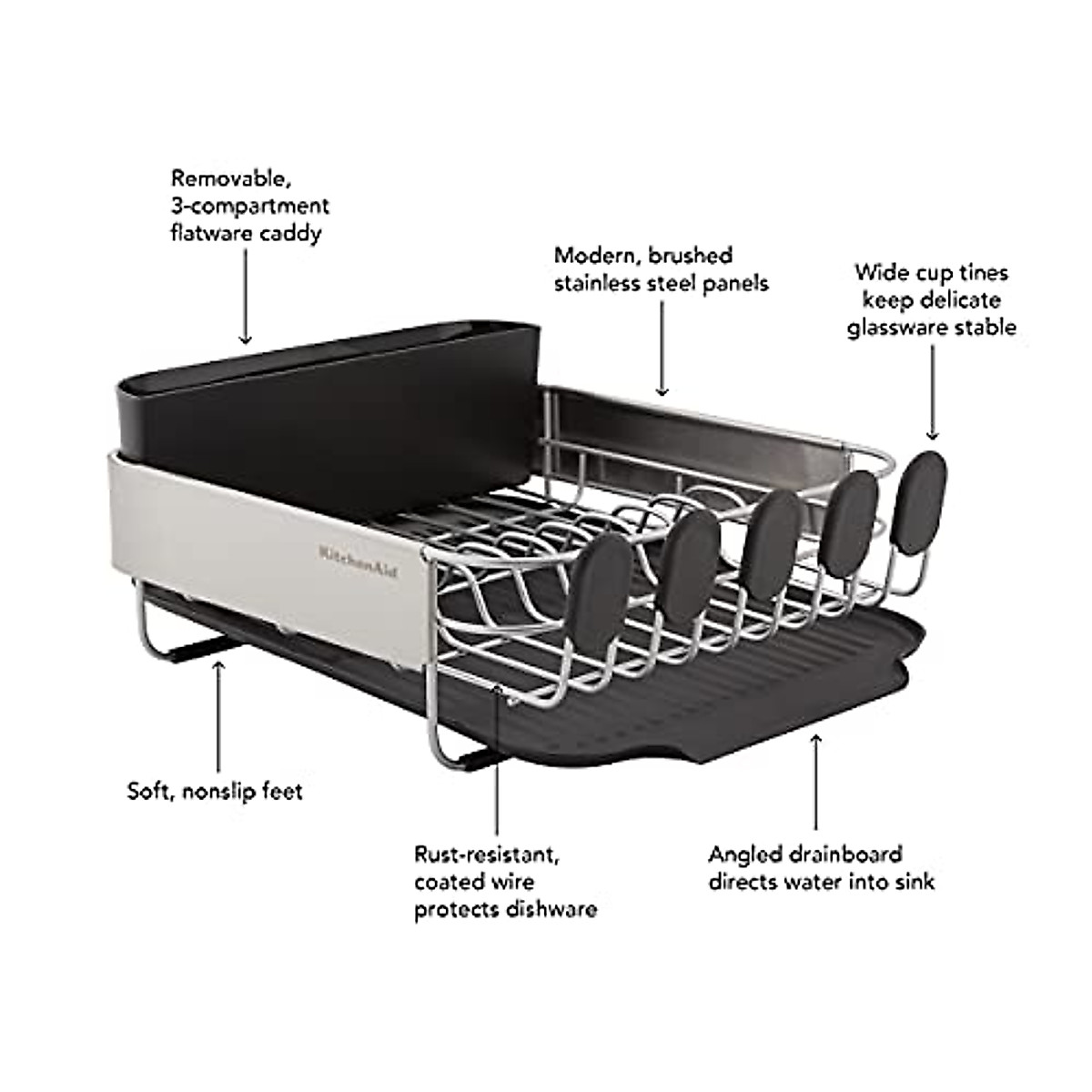 Removable, 3-compartment flatware caddy

Modern, brushed stainless steel panels

Wide cup tines keep delicate glassware stable

KitchenAid

Soft, nonslip feet

Rust-resistant, coated wire protects dishware

Angled drainboard directs water into sink