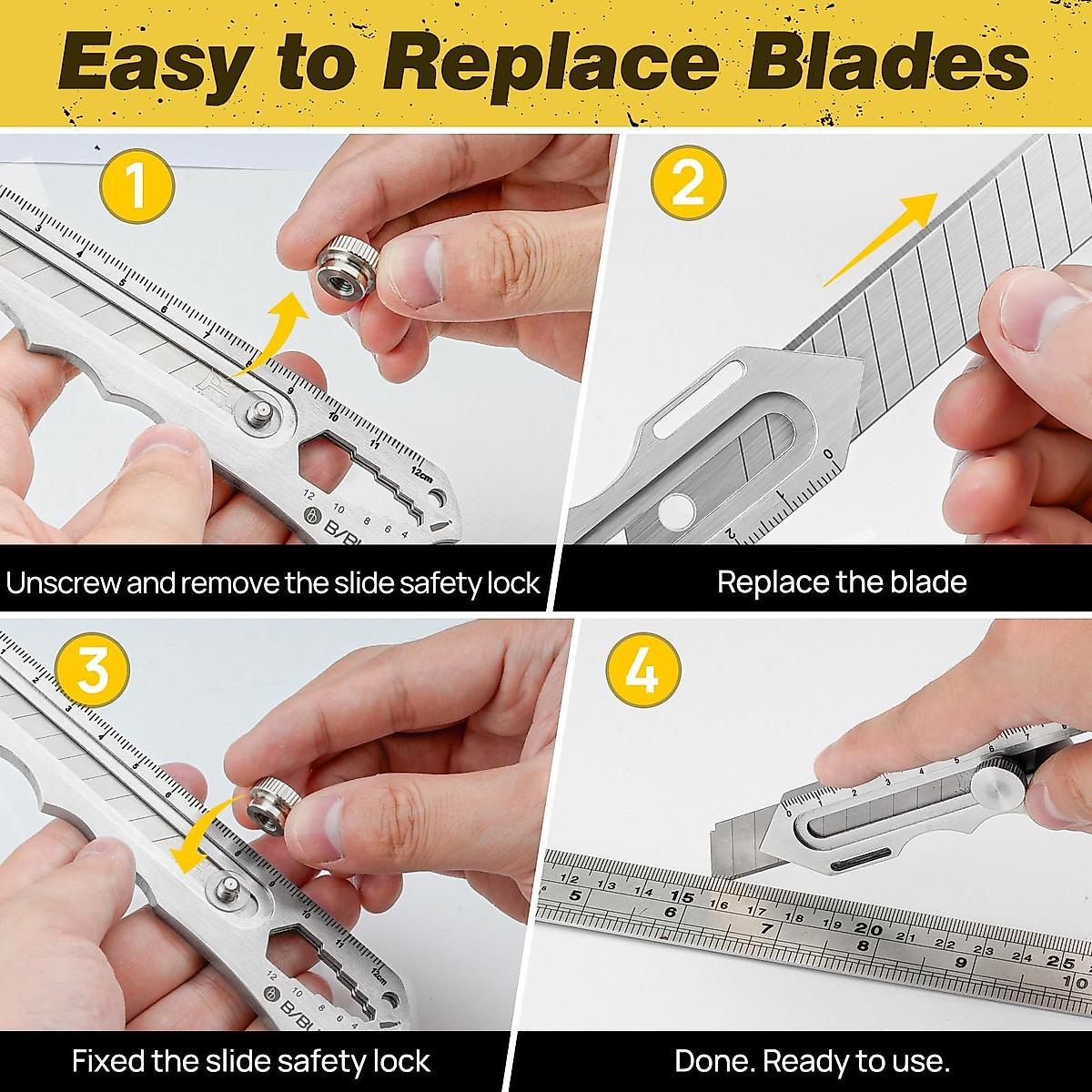 Easy to Replace Blades

1

Unscrew and remove the slide safety lock

2

Replace the blade

3

Fixed the slide safety lock

4

Done. Ready to use.