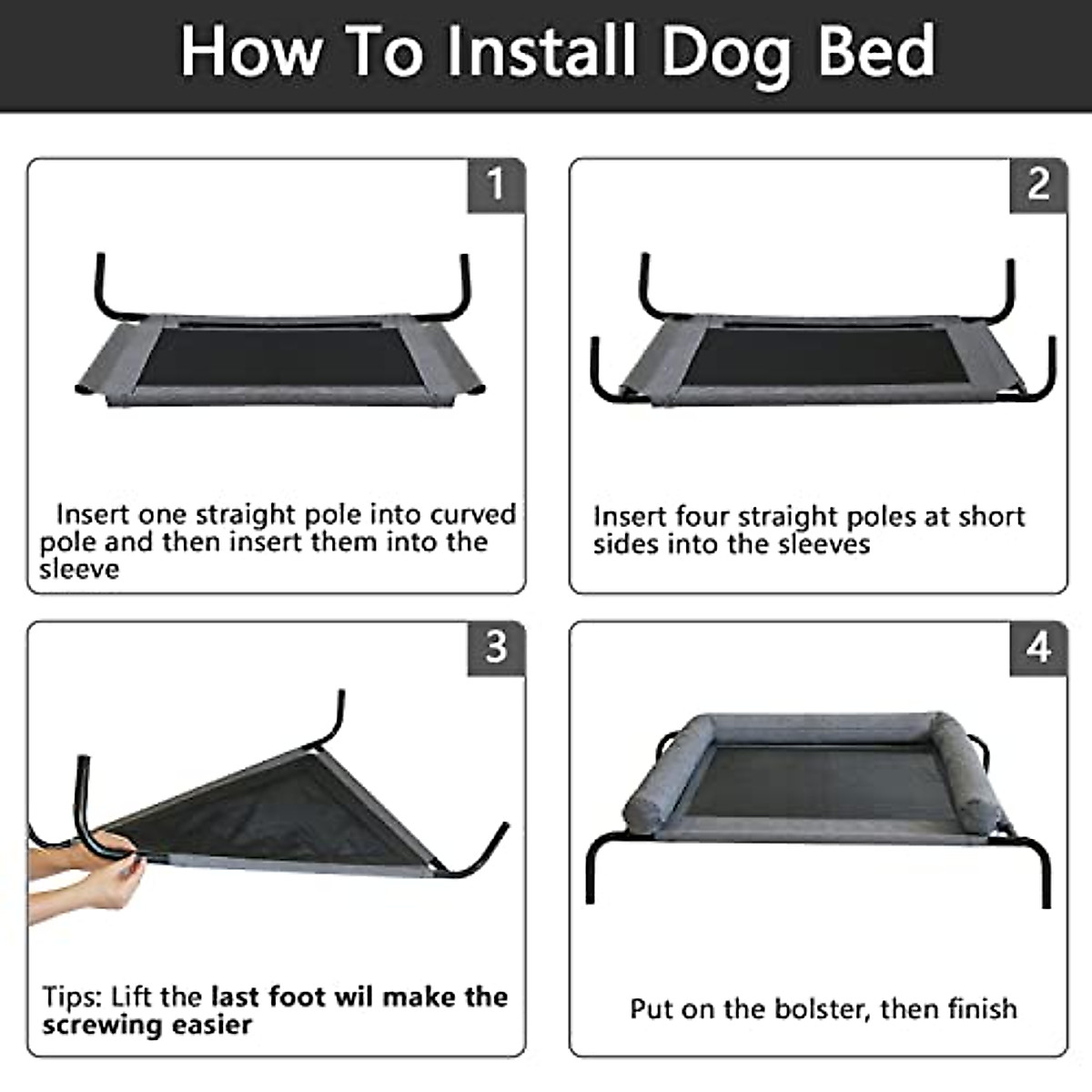 How To Install Dog Bed

1

Insert one straight pole into curved pole and then insert them into the sleeve

2

Insert four straight poles at short sides into the sleeves

3

Tips: Lift the last foot wil make the screwing easier

4

Put on the bolster, then finish