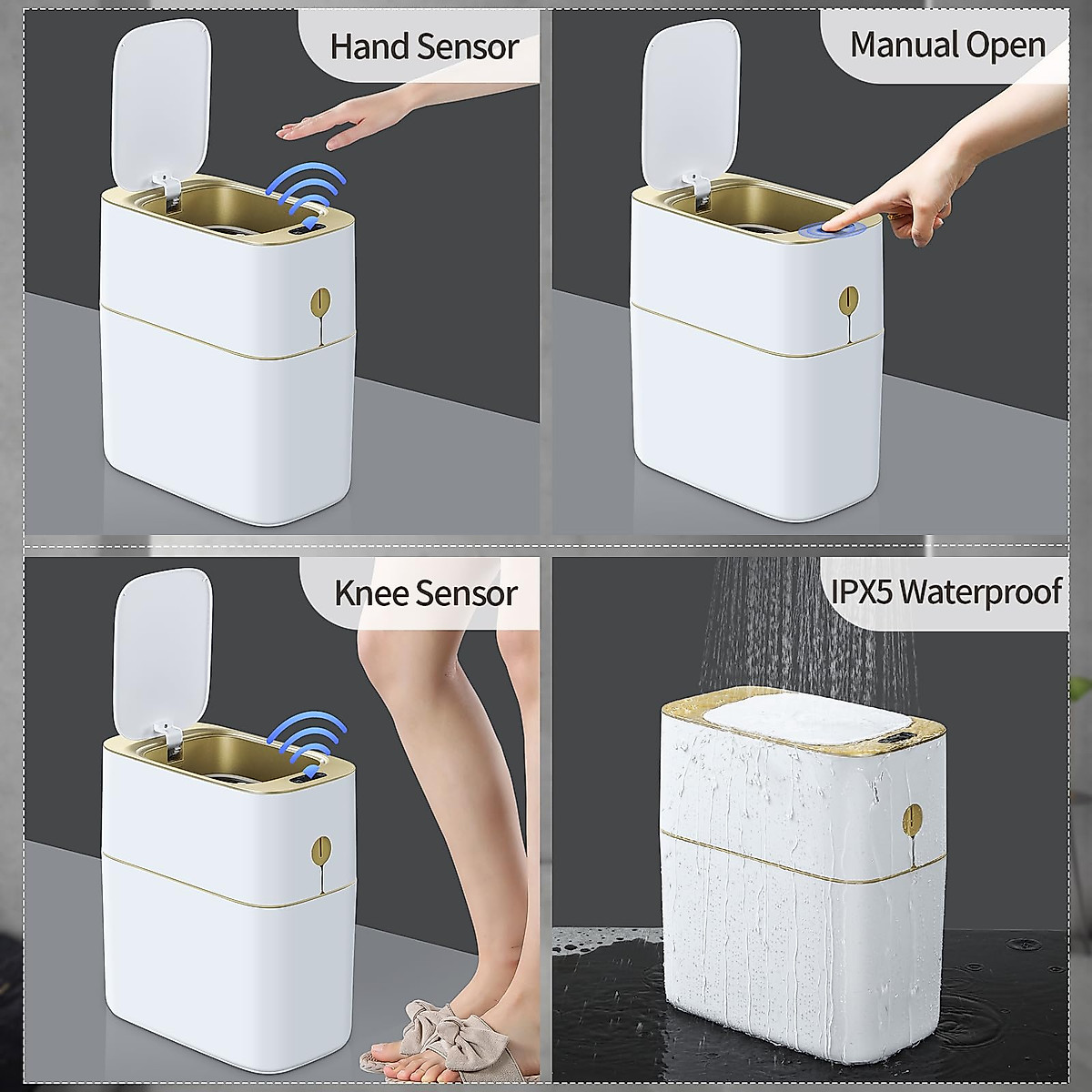 Hand Sensor

Manual Open

Knee Sensor

IPX5 Waterproof