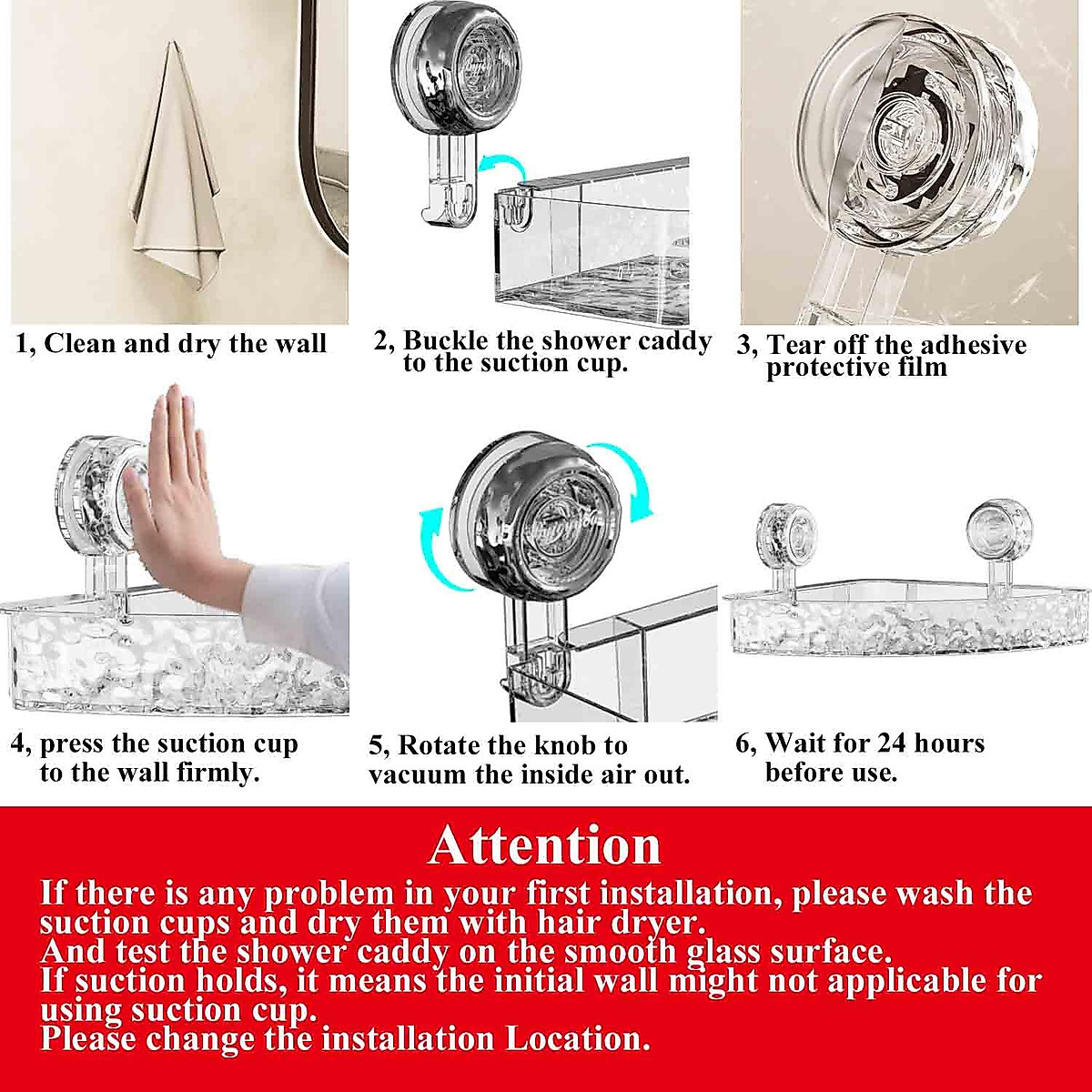 1, Clean and dry the wall

2, Buckle the shower caddy to the suction cup.

3, Tear off the adhesive protective film

4, press the suction cup to the wall firmly.

5, Rotate the knob to vacuum the inside air out.

6, Wait for 24 hours before use.

Attention

If there is any problem in your first installation, please wash the suction cups and dry them with hair dryer.
And test the shower caddy on the smooth glass surface.
If suction holds, it means the initial wall might not applicable for using suction cup.
Please change the installation Location.