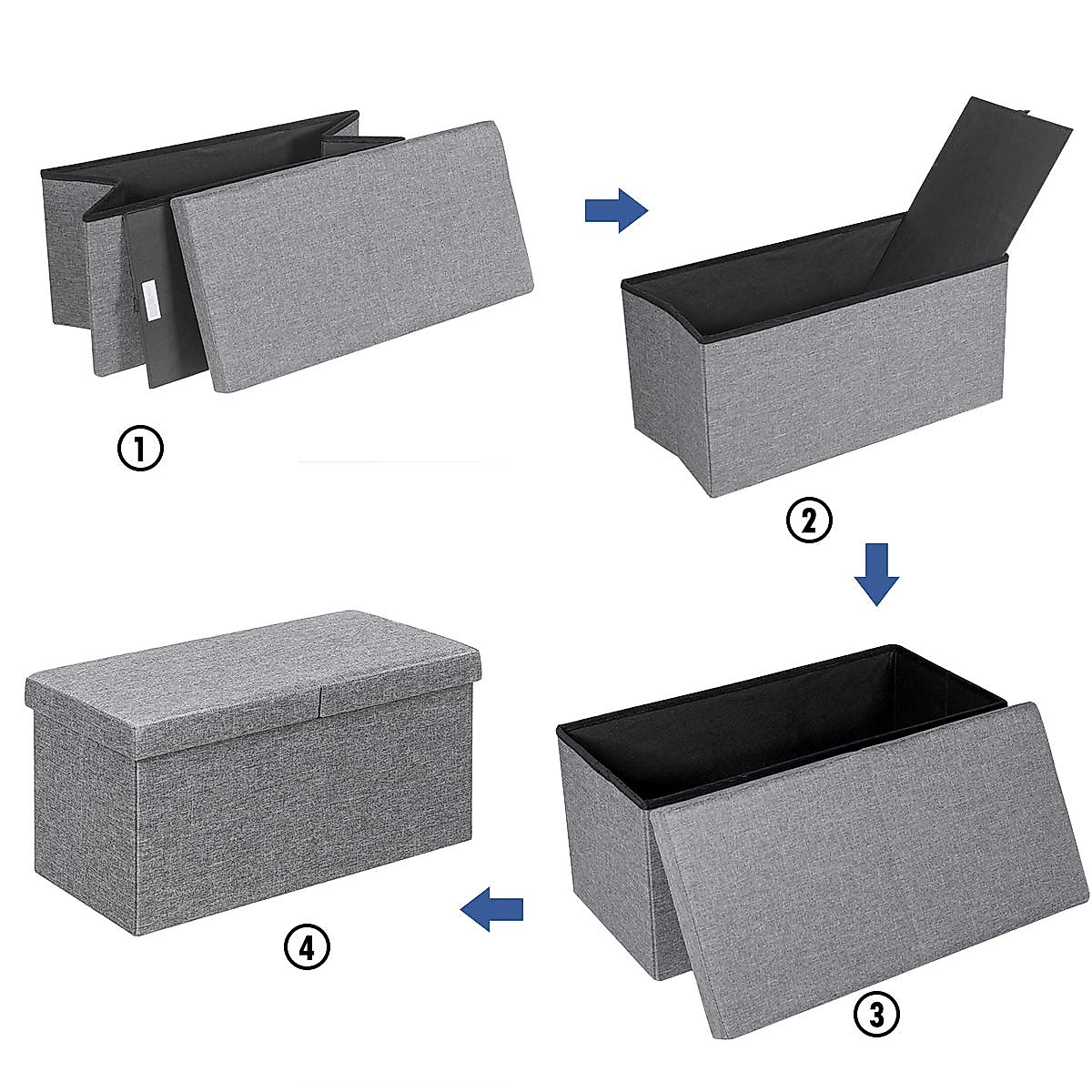 ①

②

③

④