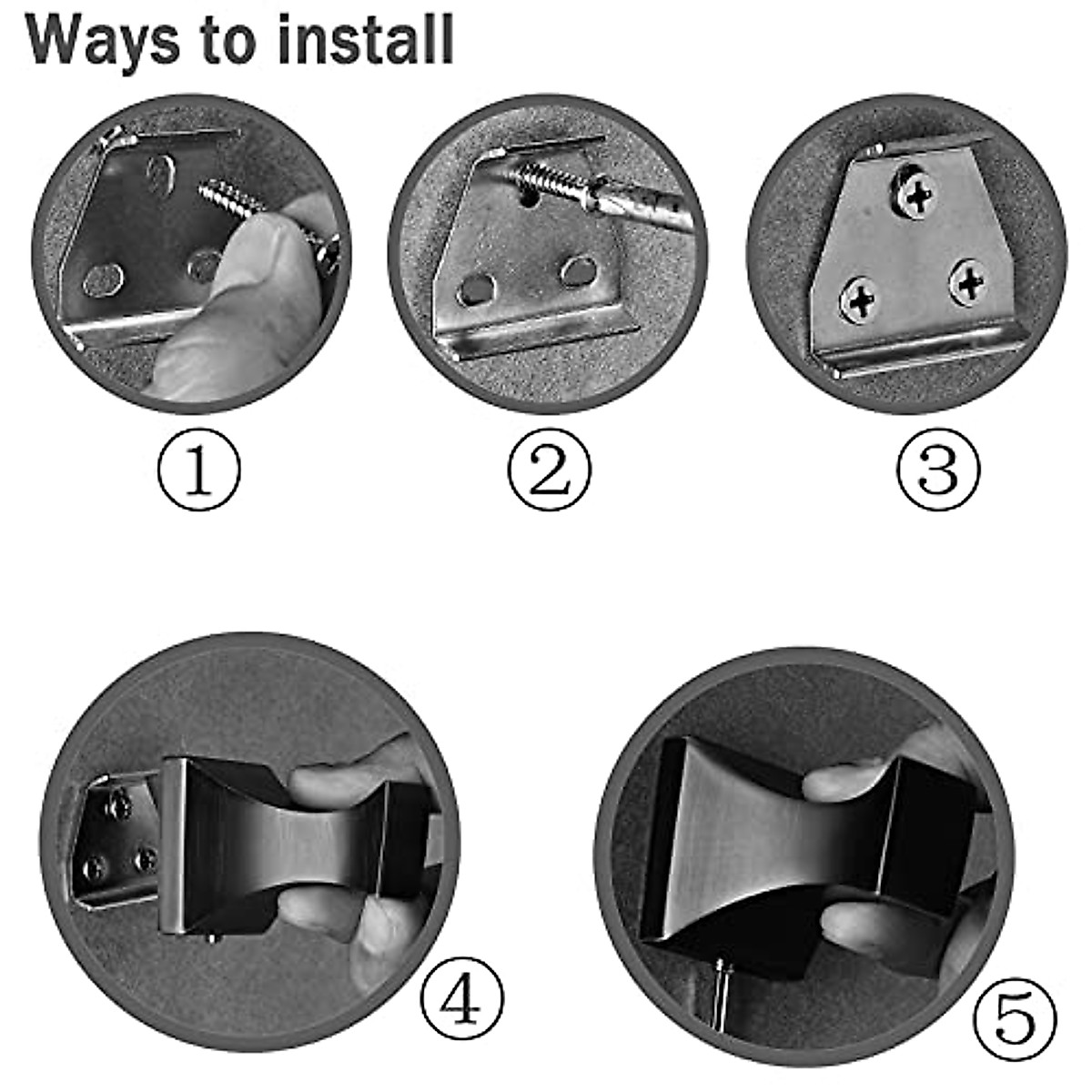 Ways to install

①

②

③

④

⑤