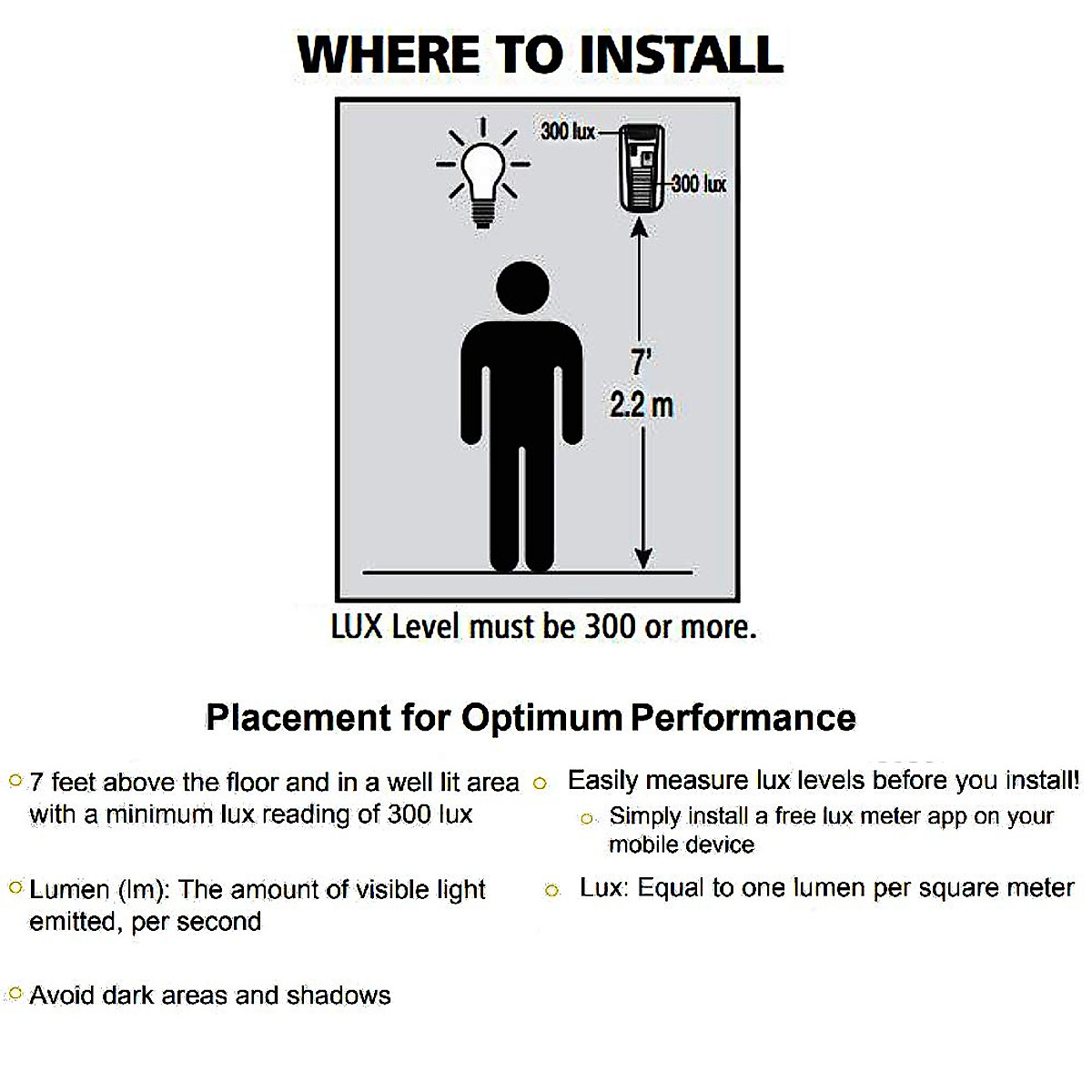 WHERE TO INSTALL

300 lux

300 lux

7'
2.2 m

LUX Level must be 300 or more.

Placement for Optimum Performance

○ 7 feet above the floor and in a well lit area with a minimum lux reading of 300 lux

○ Lumen (lm): The amount of visible light emitted, per second

○ Avoid dark areas and shadows

○ Easily measure lux levels before you install!

○ Simply install a free lux meter app on your mobile device

○ Lux: Equal to one lumen per square meter