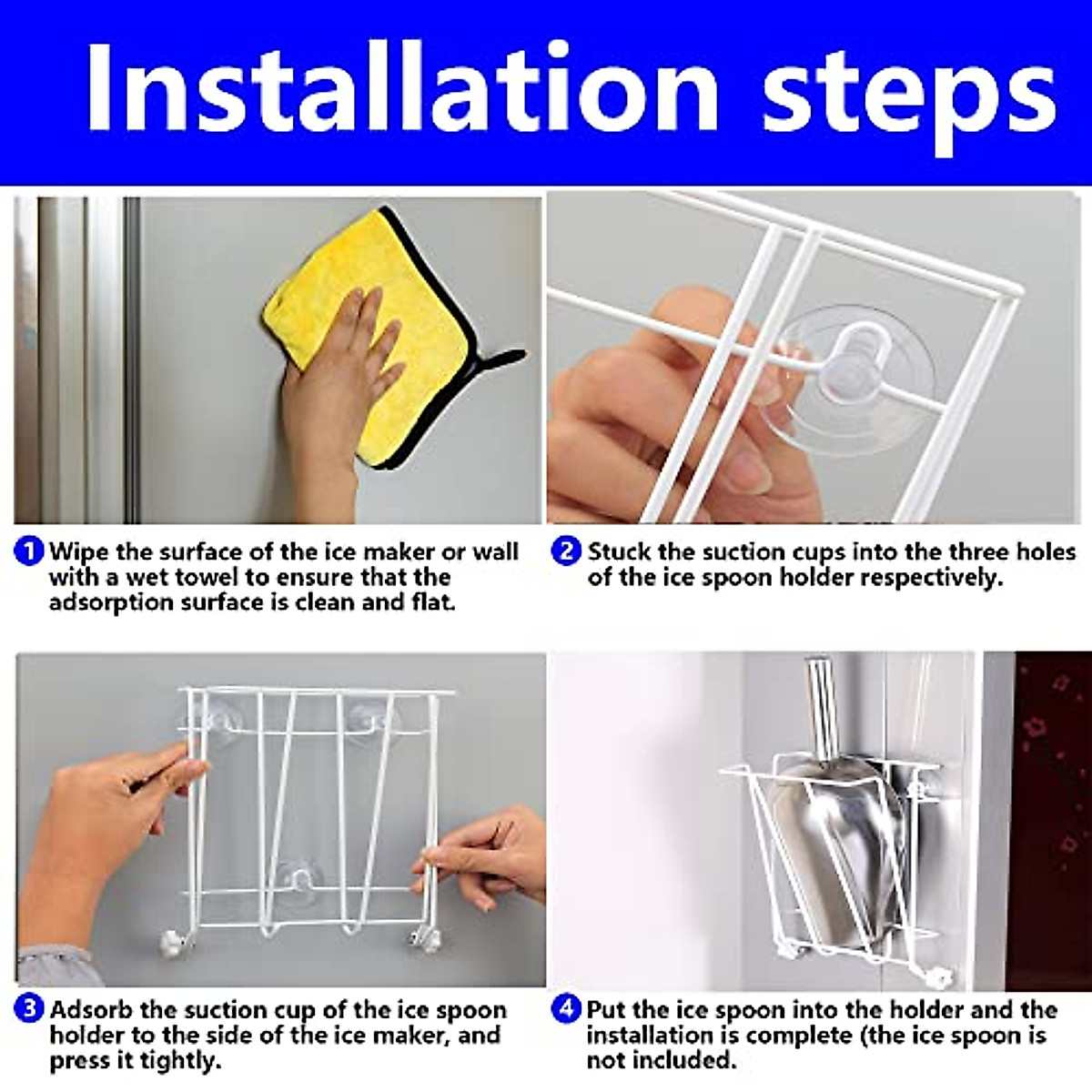 Installation steps

1 Wipe the surface of the ice maker or wall with a wet towel to ensure that the adsorption surface is clean and flat.

2 Stuck the suction cups into the three holes of the ice spoon holder respectively.

3 Adsorb the suction cup of the ice spoon holder to the side of the ice maker, and press it tightly.

4 Put the ice spoon into the holder and the installation is complete (the ice spoon is not included.