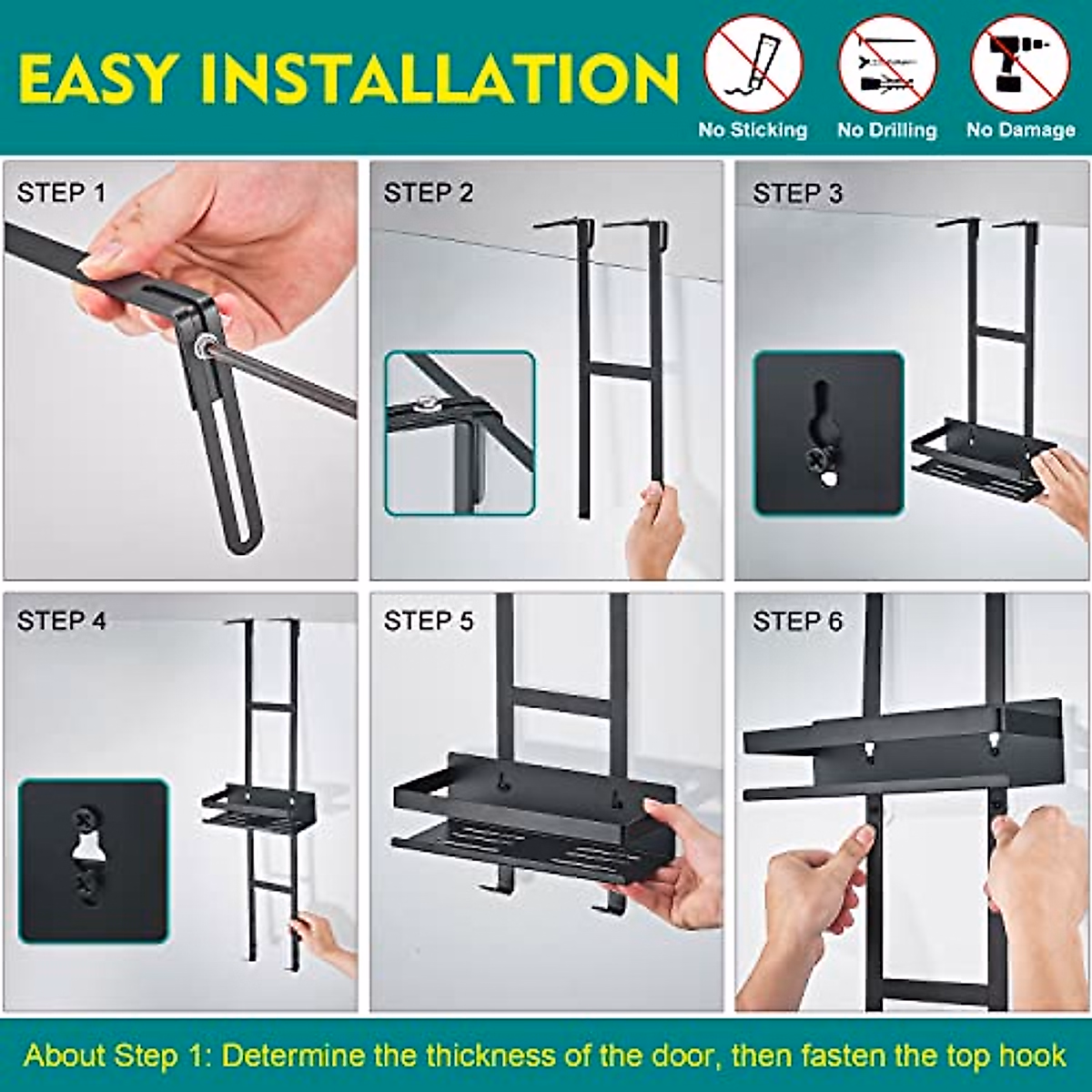 EASY INSTALLATION

No Sticking

No Drilling

No Damage

STEP 1

STEP 2

STEP 3

STEP 4

STEP 5

STEP 6

About Step 1: Determine the thickness of the door, then fasten the top hook