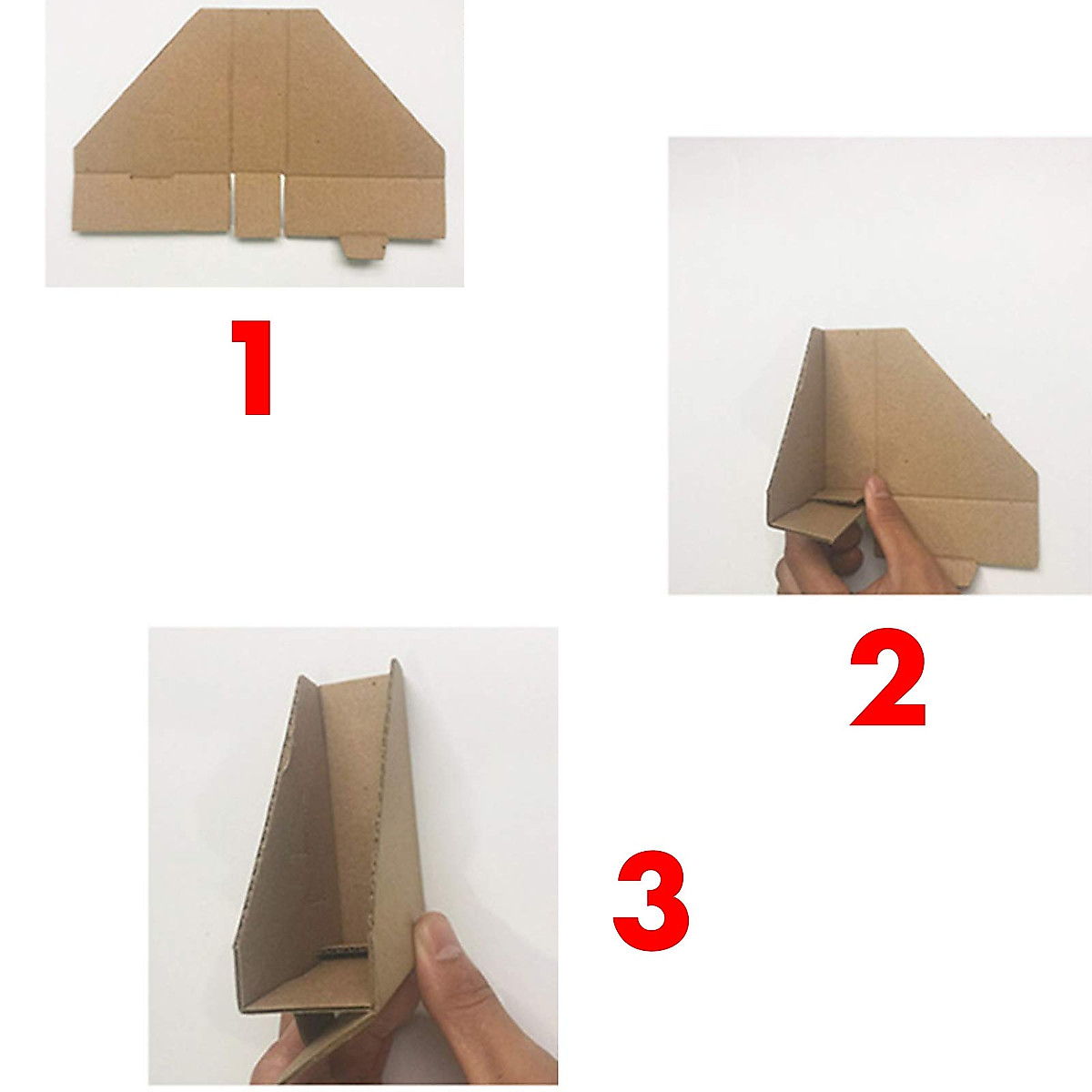 1

2

3