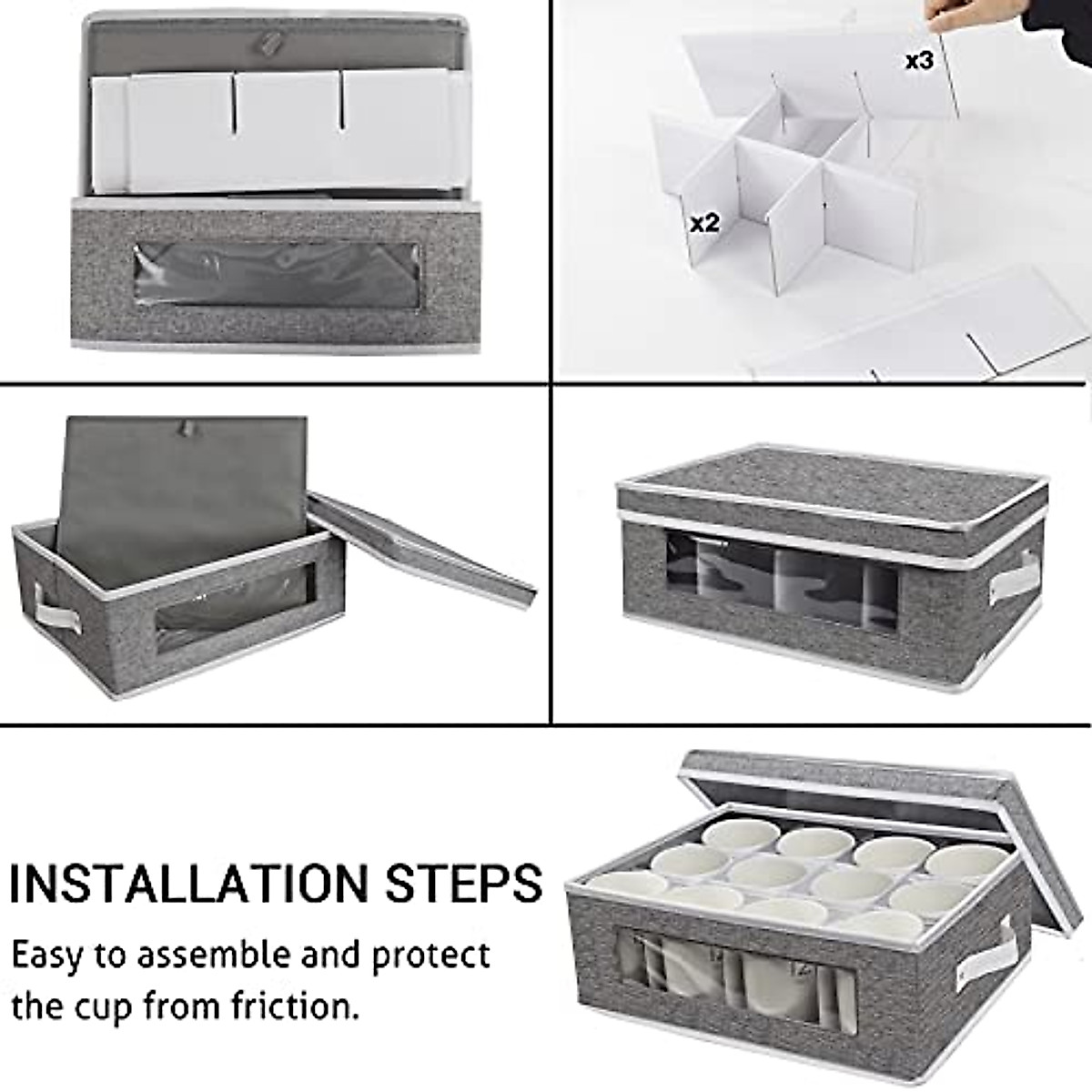 x3

x2

INSTALLATION STEPS

Easy to assemble and protect the cup from friction.