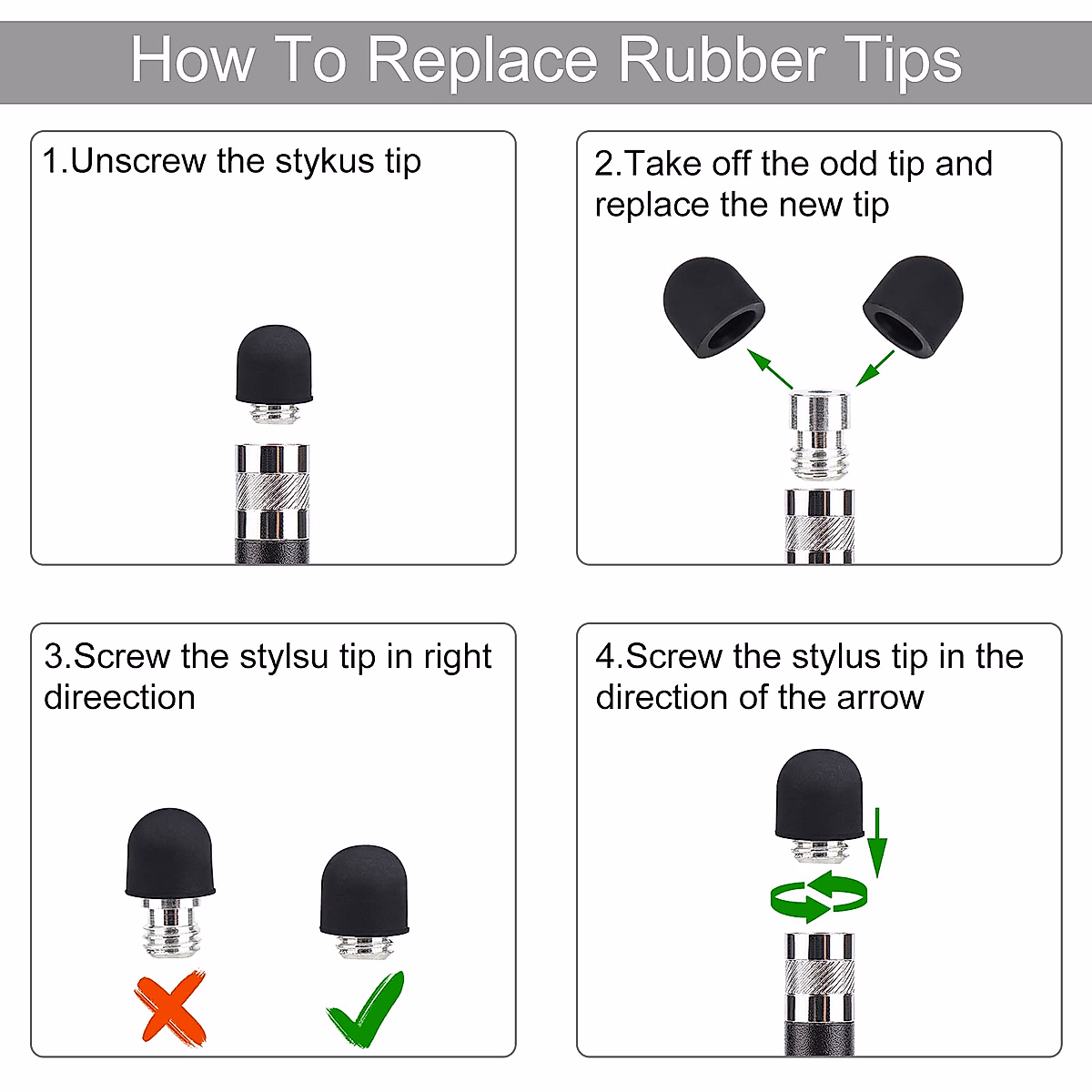 How To Replace Rubber Tips

1.Unscrew the stykus tip

2.Take off the odd tip and replace the new tip

3.Screw the stylsu tip in right direection

4.Screw the stylus tip in the direction of the arrow