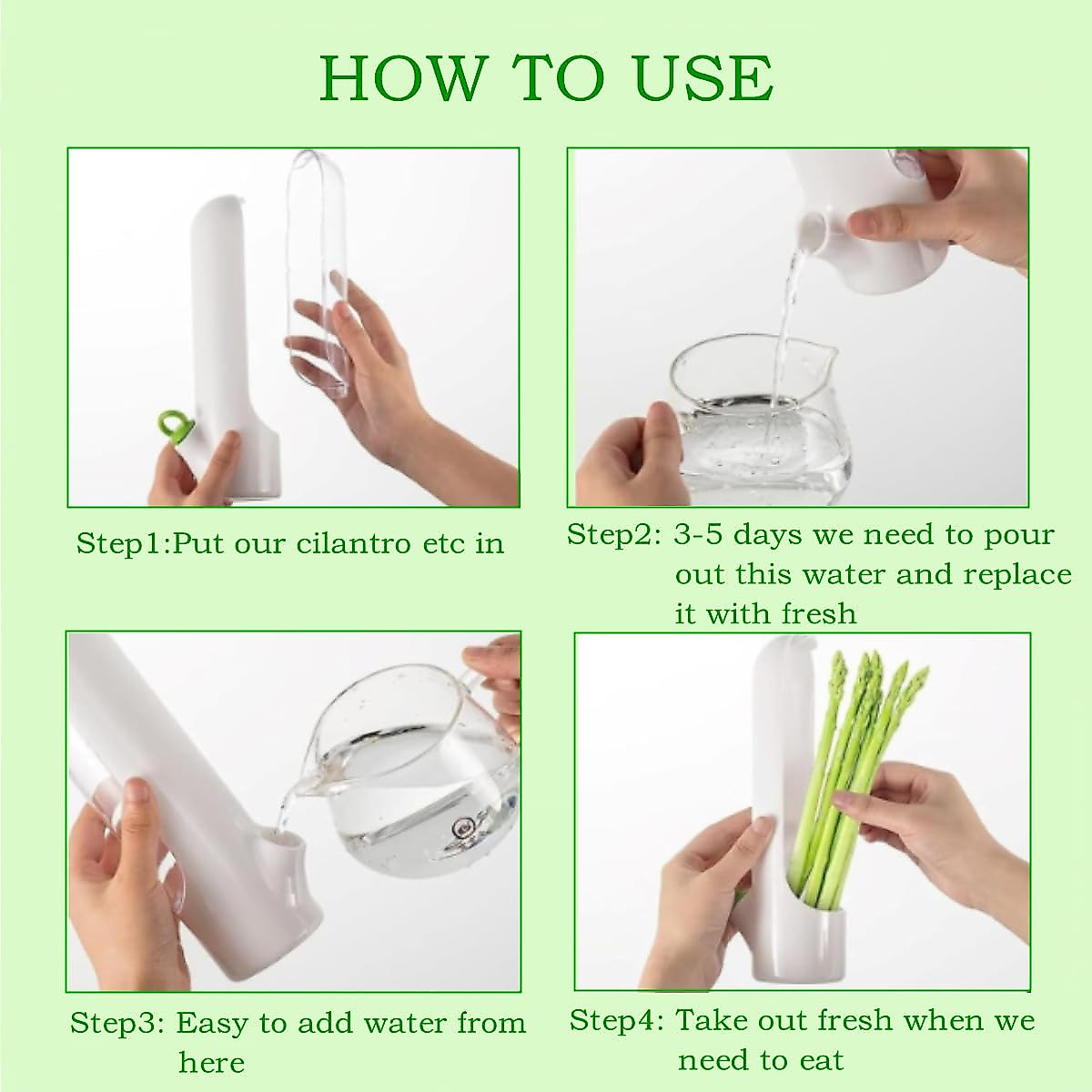 HOW TO USE

Step1:Put our cilantro etc in

Step2: 3-5 days we need to pour out this water and replace it with fresh

Step3: Easy to add water from here

Step4: Take out fresh when we need to eat