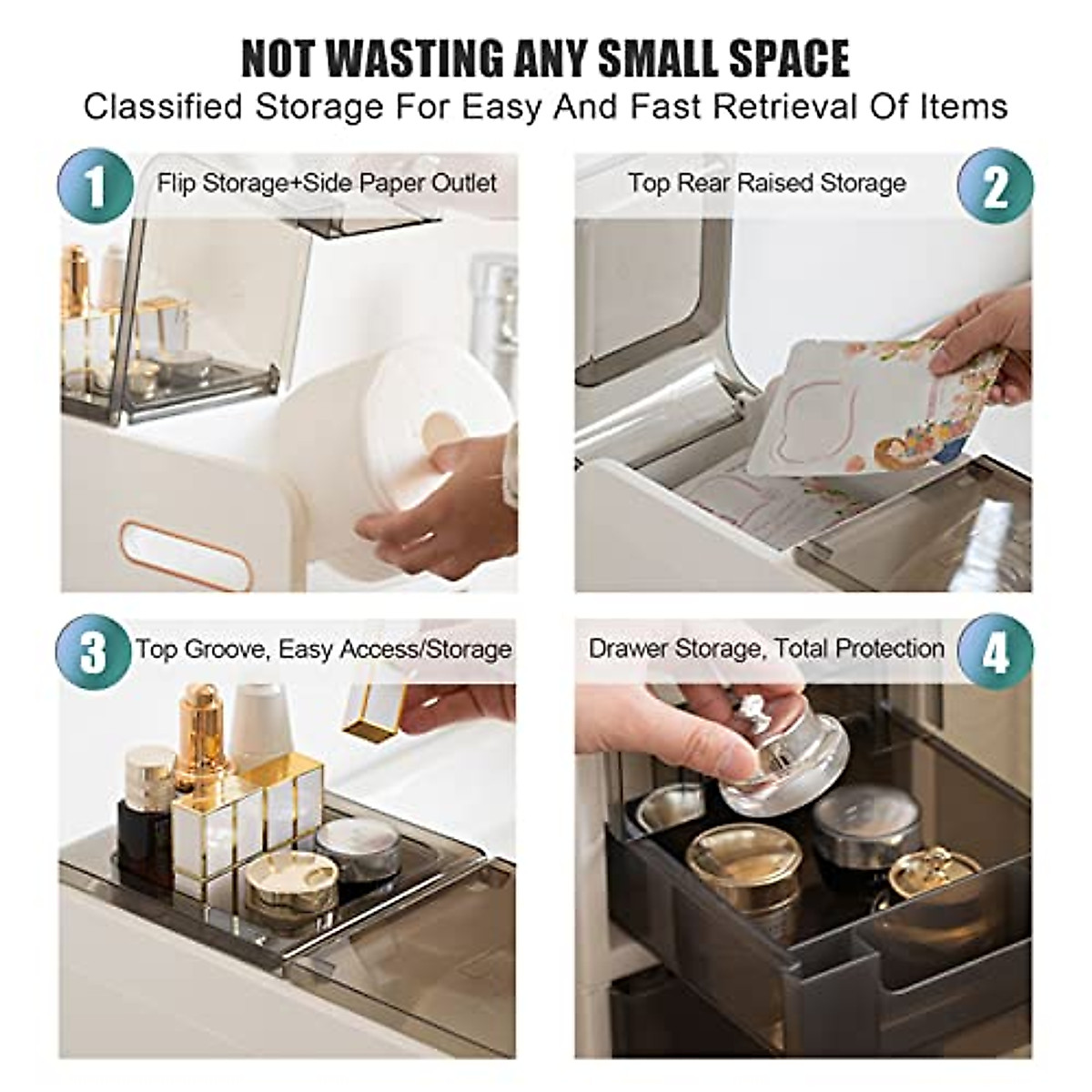 NOT WASTING ANY SMALL SPACE
Classified Storage For Easy And Fast Retrieval Of Items

1 Flip Storage+Side Paper Outlet

Top Rear Raised Storage 2

3 Top Groove, Easy Access/Storage

Drawer Storage, Total Protection 4