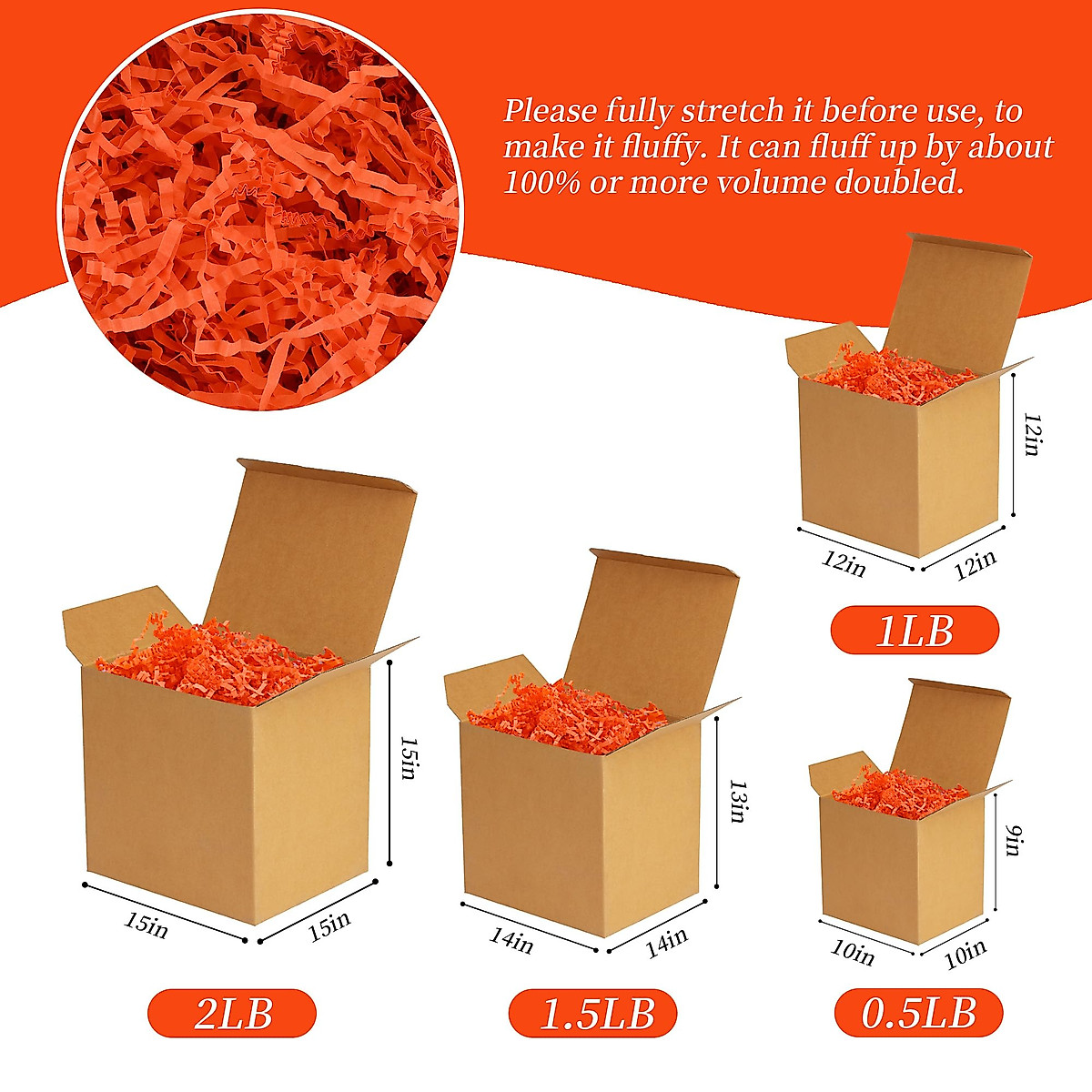 Please fully stretch it before use, to make it fluffy. It can fluff up by about 100% or more volume doubled.

12in
12in
12in
1LB

15in
15in
15in
2LB

13in
14in
14in
1.5LB

9in
10in
10in
0.5LB