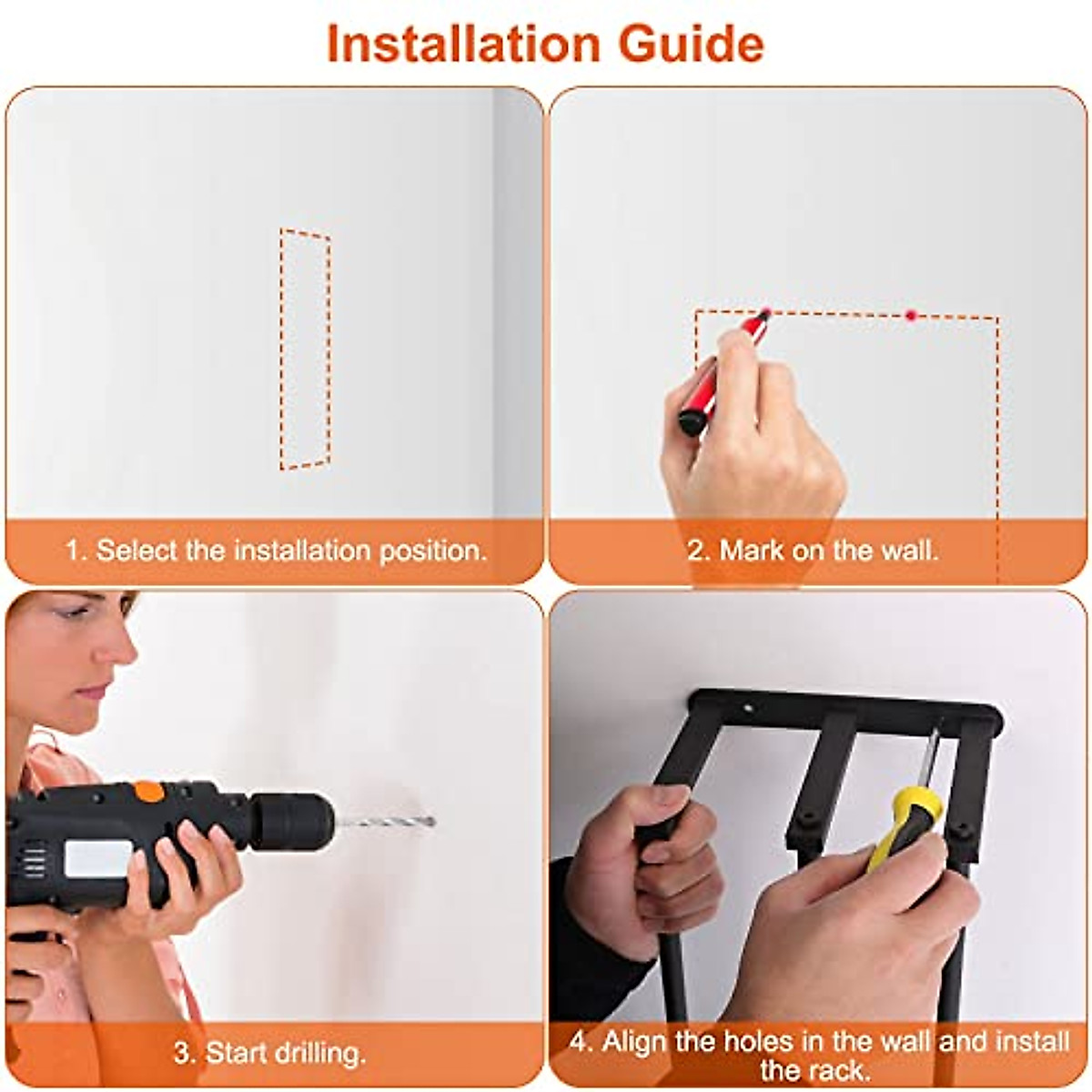 Installation Guide

1. Select the installation position.

2. Mark on the wall.

3. Start drilling.

4. Align the holes in the wall and install the rack.