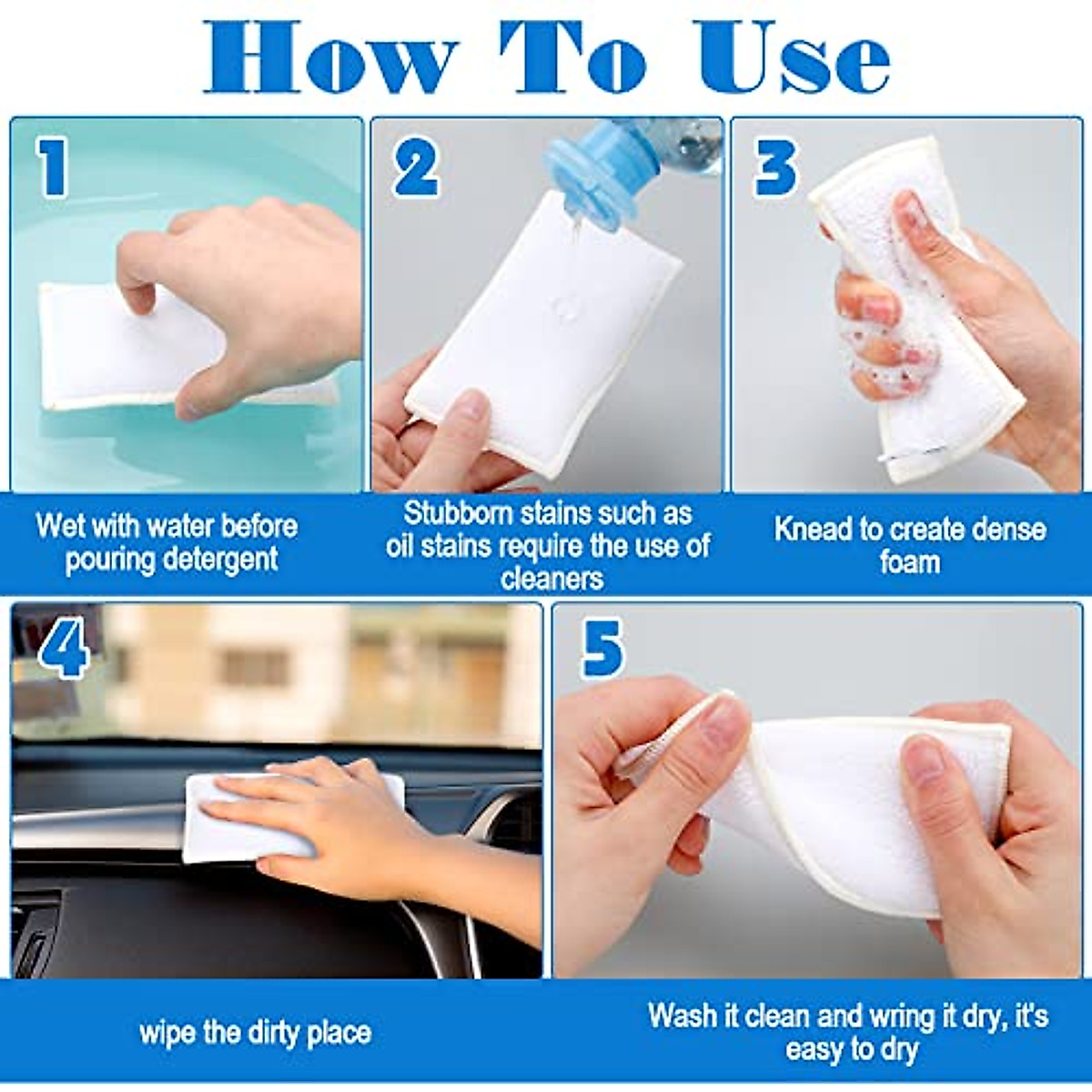 How To Use

1

Wet with water before pouring detergent

2

Stubborn stains such as oil stains require the use of cleaners

3

Knead to create dense foam

4

wipe the dirty place

5

Wash it clean and wring it dry, it's easy to dry