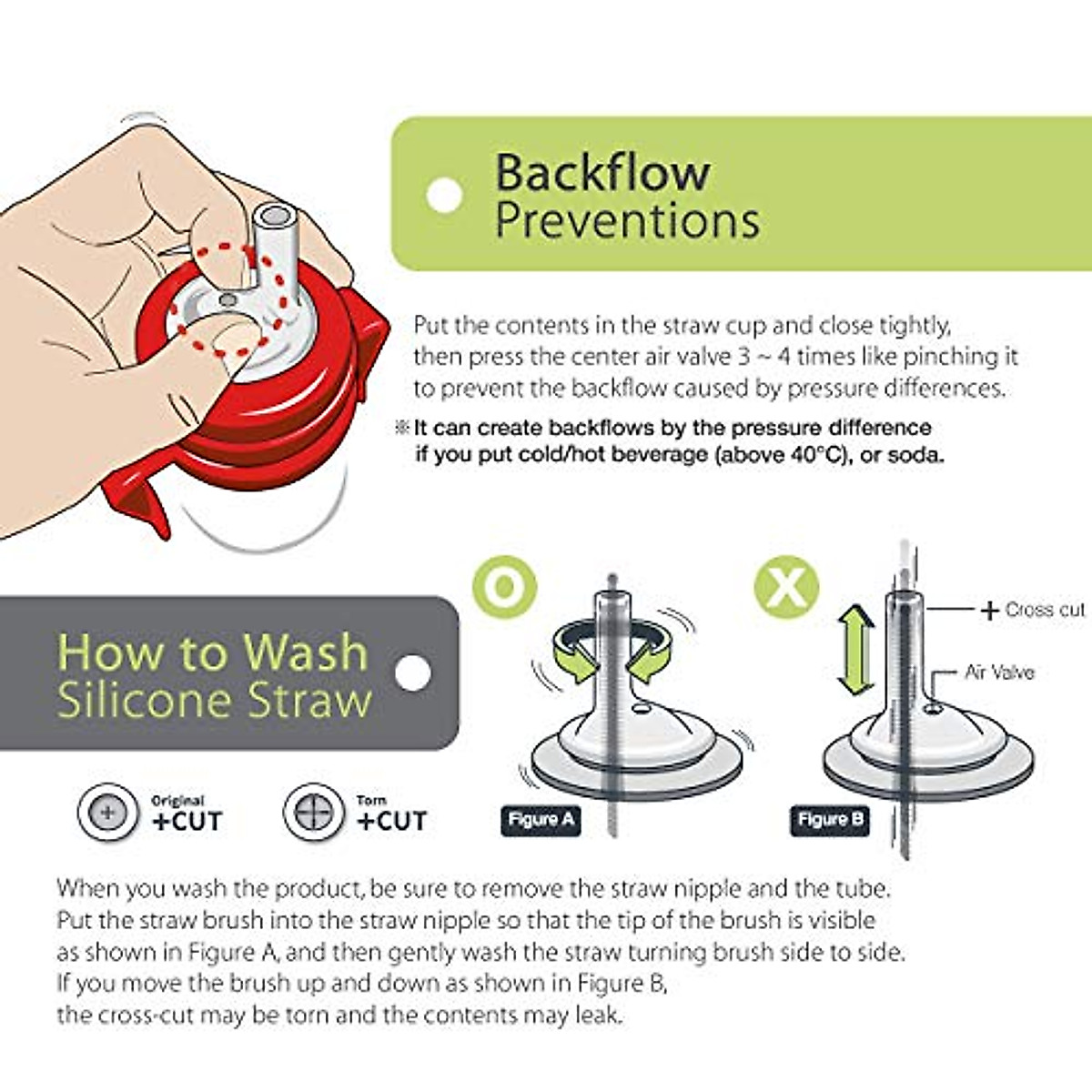 Backflow Preventions

Put the contents in the straw cup and close tightly, then press the center air valve 3 ~ 4 times like pinching it to prevent the backflow caused by pressure differences.

※It can create backflows by the pressure difference if you put cold/hot beverage (above 40°C), or soda.

How to Wash Silicone Straw

O

X

+ Cross cut

Air Valve

Original +CUT

Torn +CUT

Figure A

Figure B

When you wash the product, be sure to remove the straw nipple and the tube. Put the straw brush into the straw nipple so that the tip of the brush is visible as shown in Figure A, and then gently wash the straw turning brush side to side. If you move the brush up and down as shown in Figure B, the cross-cut may be torn and the contents may leak.