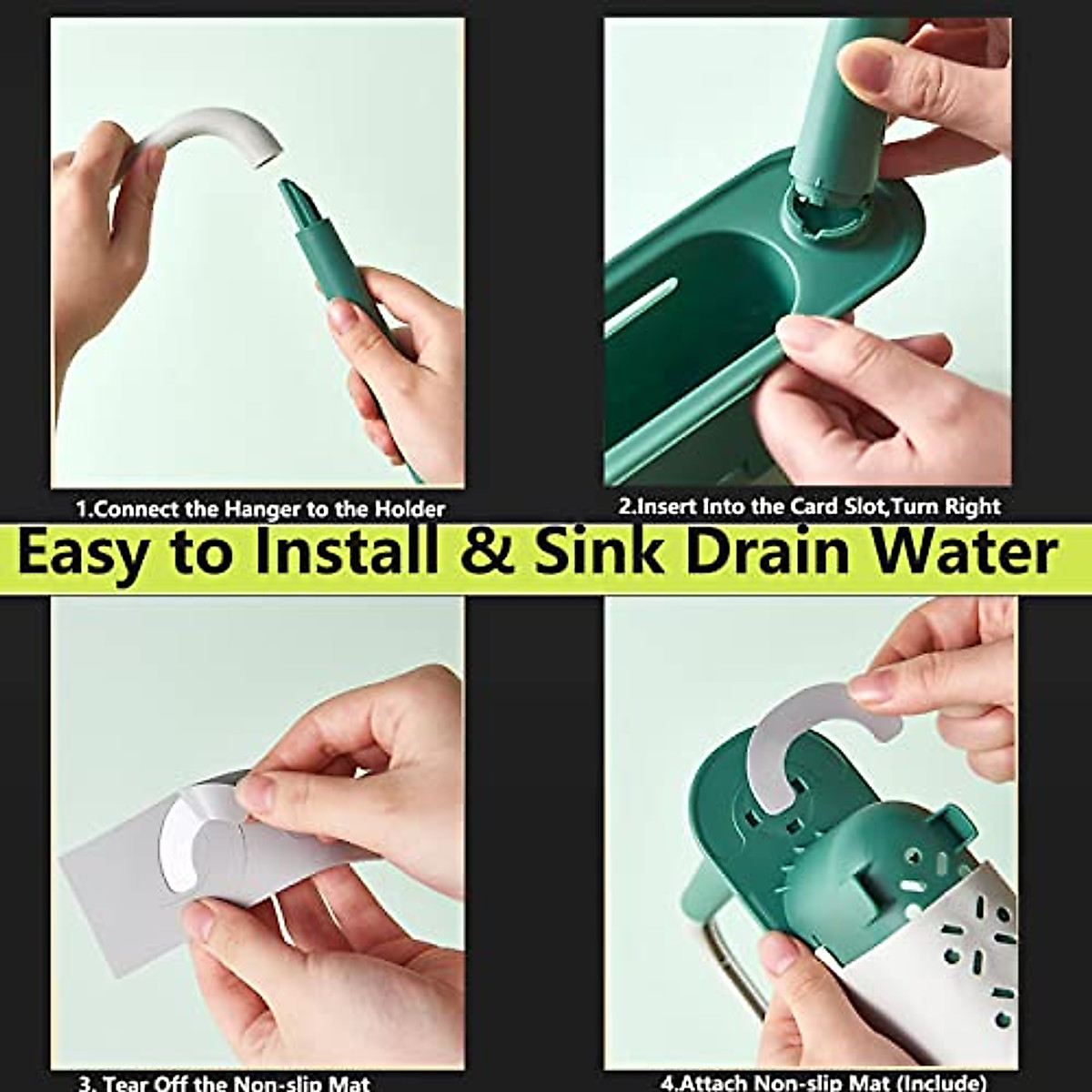 1.Connect the Hanger to the Holder

2.Insert Into the Card Slot,Turn Right

Easy to Install & Sink Drain Water

3. Tear Off the Non-slip Mat

4.Attach Non-slip Mat (Include)