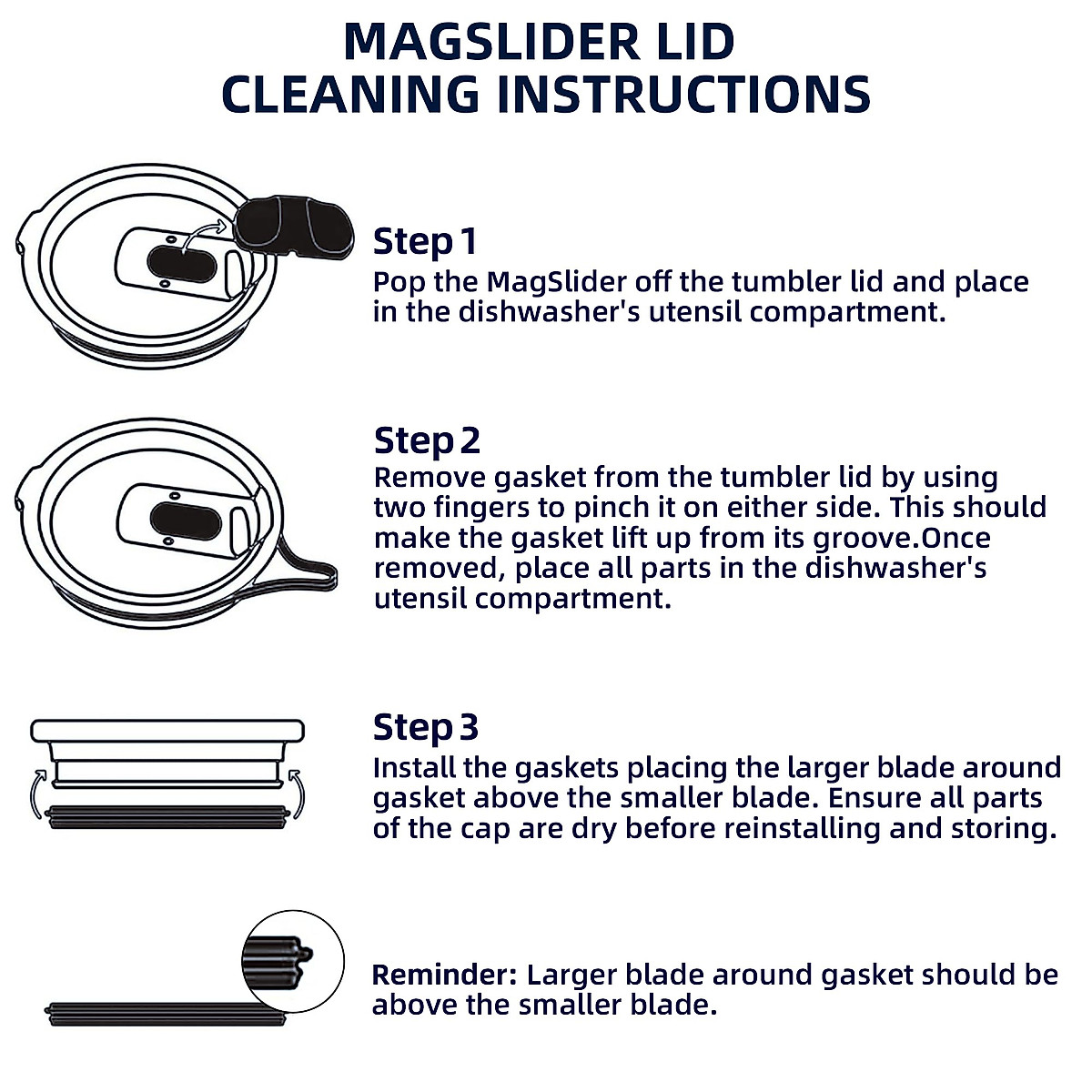 MAGSLIDER LID
CLEANING INSTRUCTIONS

Step 1
Pop the MagSlider off the tumbler lid and place in the dishwasher's utensil compartment.

Step 2
Remove gasket from the tumbler lid by using two fingers to pinch it on either side. This should make the gasket lift up from its groove.Once removed, place all parts in the dishwasher's utensil compartment.

Step 3
Install the gaskets placing the larger blade around gasket above the smaller blade. Ensure all parts of the cap are dry before reinstalling and storing.

Reminder: Larger blade around gasket should be above the smaller blade.