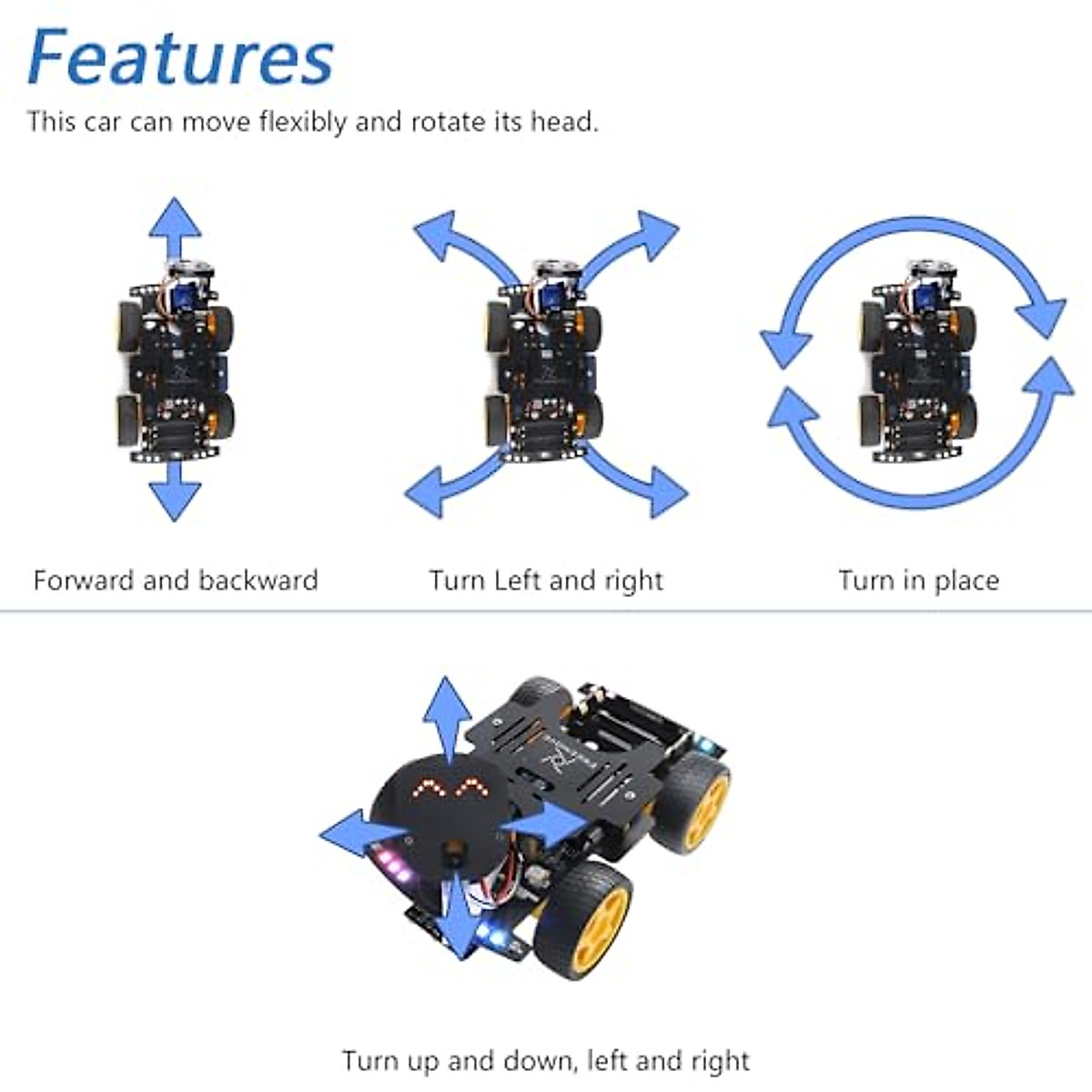 Features

This car can move flexibly and rotate its head.

Forward and backward

Turn Left and right

Turn in place

Turn up and down, left and right