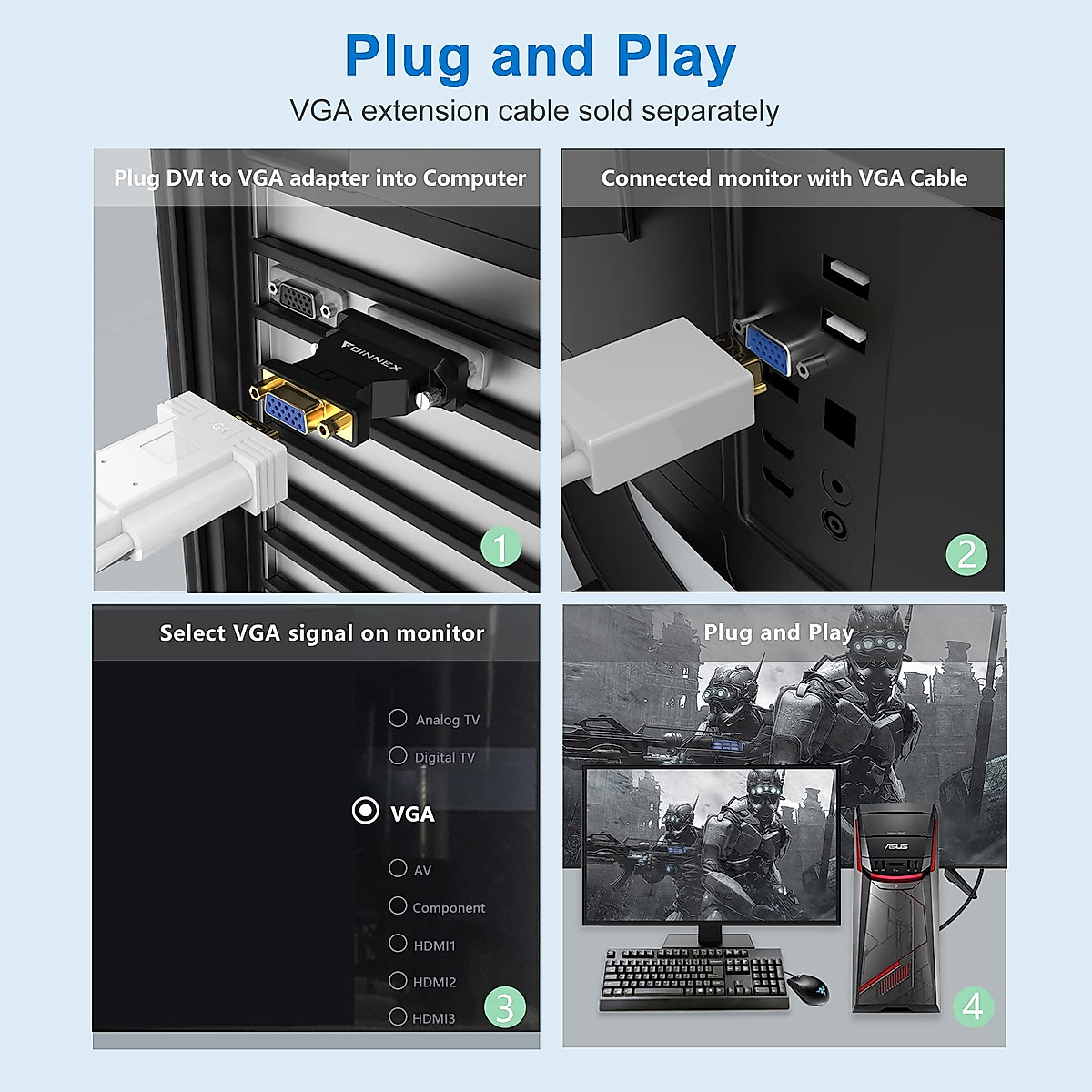 Plug and Play
VGA extension cable sold separately

Plug DVI to VGA adapter into Computer

FOINNEX

1

Connected monitor with VGA Cable

2

Select VGA signal on monitor

Analog TV
Digital TV
VGA
AV
Component
HDMI1
HDMI2
HDMI3

3

Plug and Play

ASUS

4