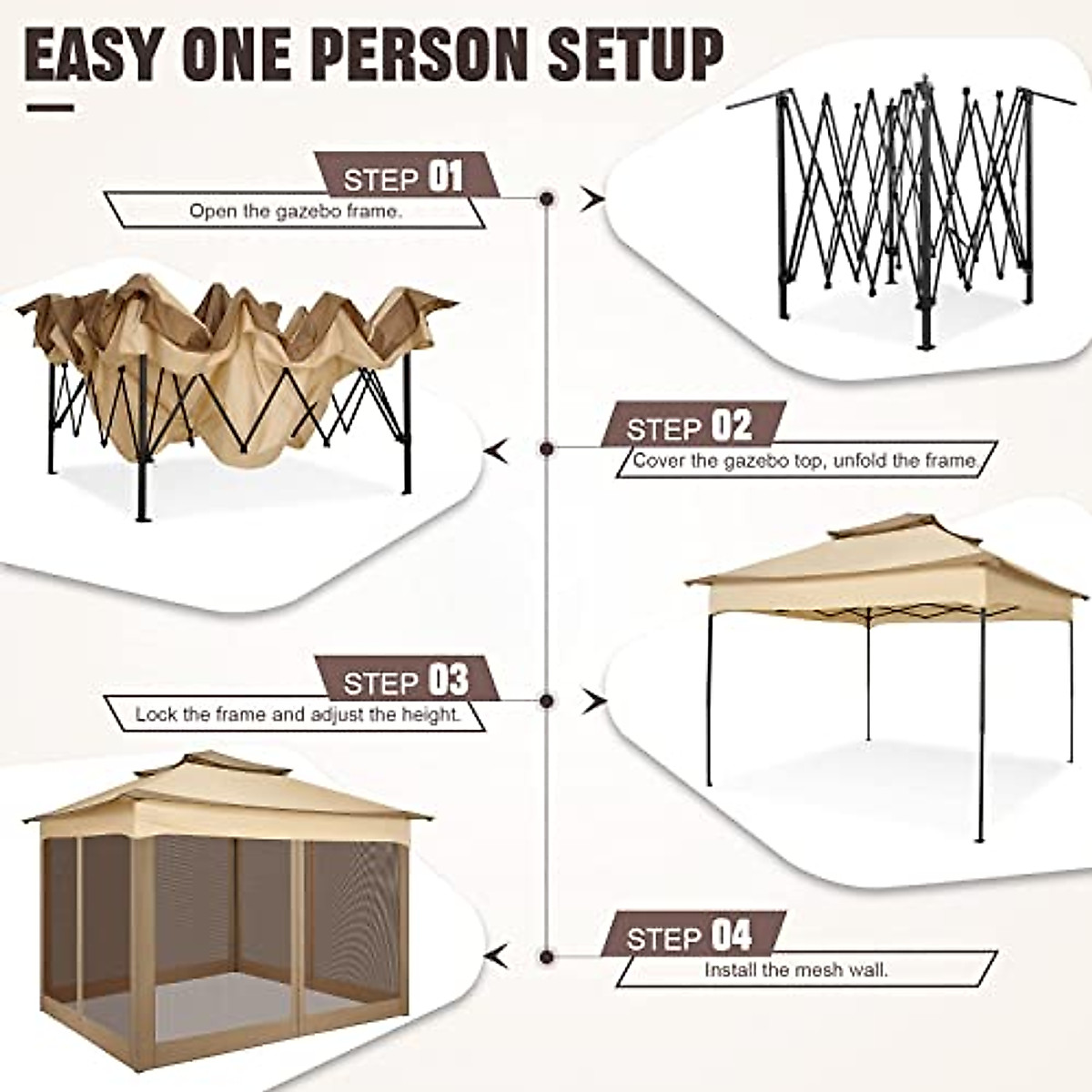 EASY ONE PERSON SETUP

STEP 01
Open the gazebo frame.

STEP 02
Cover the gazebo top, unfold the frame.

STEP 03
Lock the frame and adjust the height.

STEP 04
Install the mesh wall.