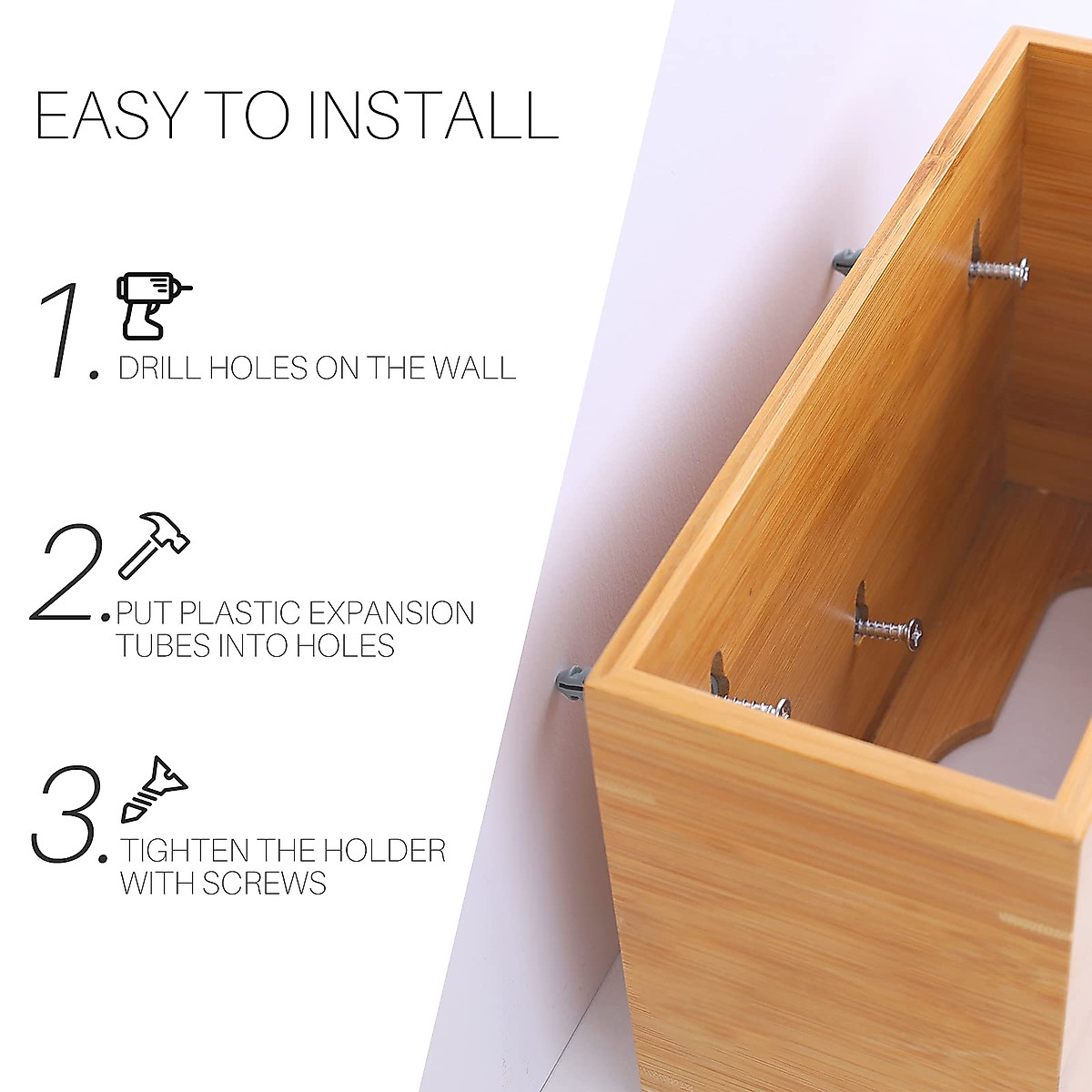 EASY TO INSTALL

1. DRILL HOLES ON THE WALL

2. PUT PLASTIC EXPANSION TUBES INTO HOLES

3. TIGHTEN THE HOLDER WITH SCREWS