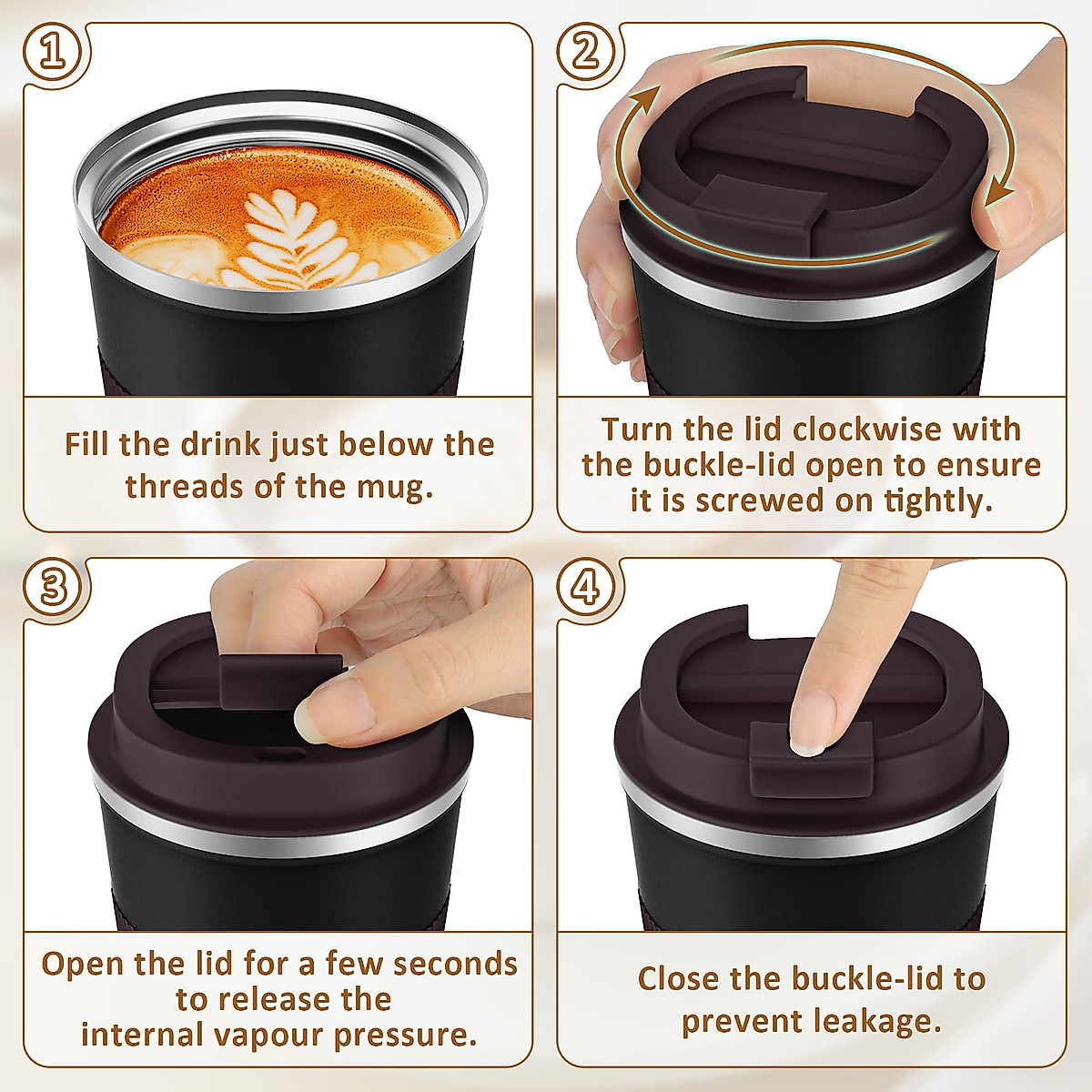 1

Fill the drink just below the threads of the mug.

2

Turn the lid clockwise with the buckle-lid open to ensure it is screwed on tightly.

3

Open the lid for a few seconds to release the internal vapour pressure.

4

Close the buckle-lid to prevent leakage.