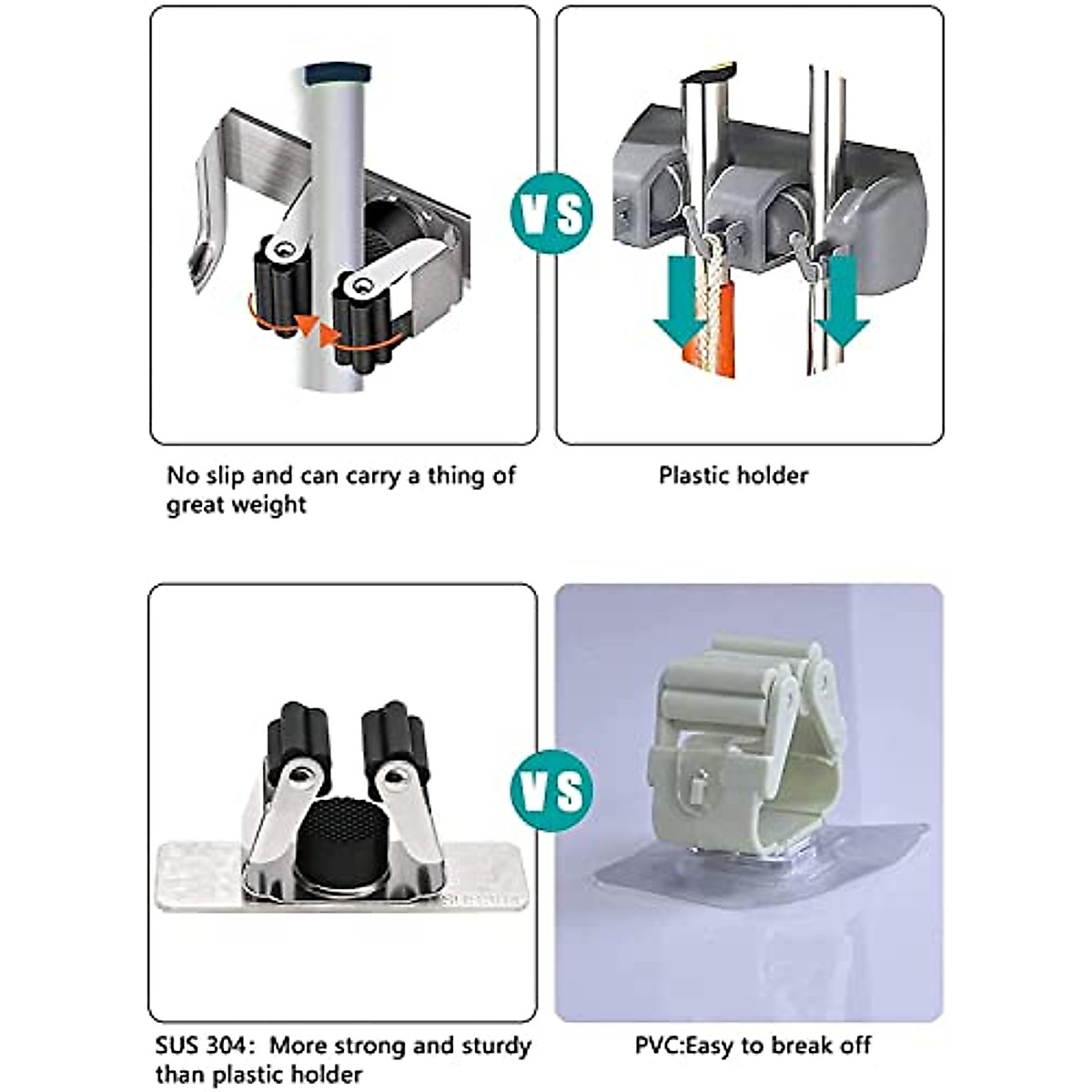 VS

No slip and can carry a thing of great weight

Plastic holder

VS

SUS 304: More strong and sturdy than plastic holder

PVC:Easy to break off