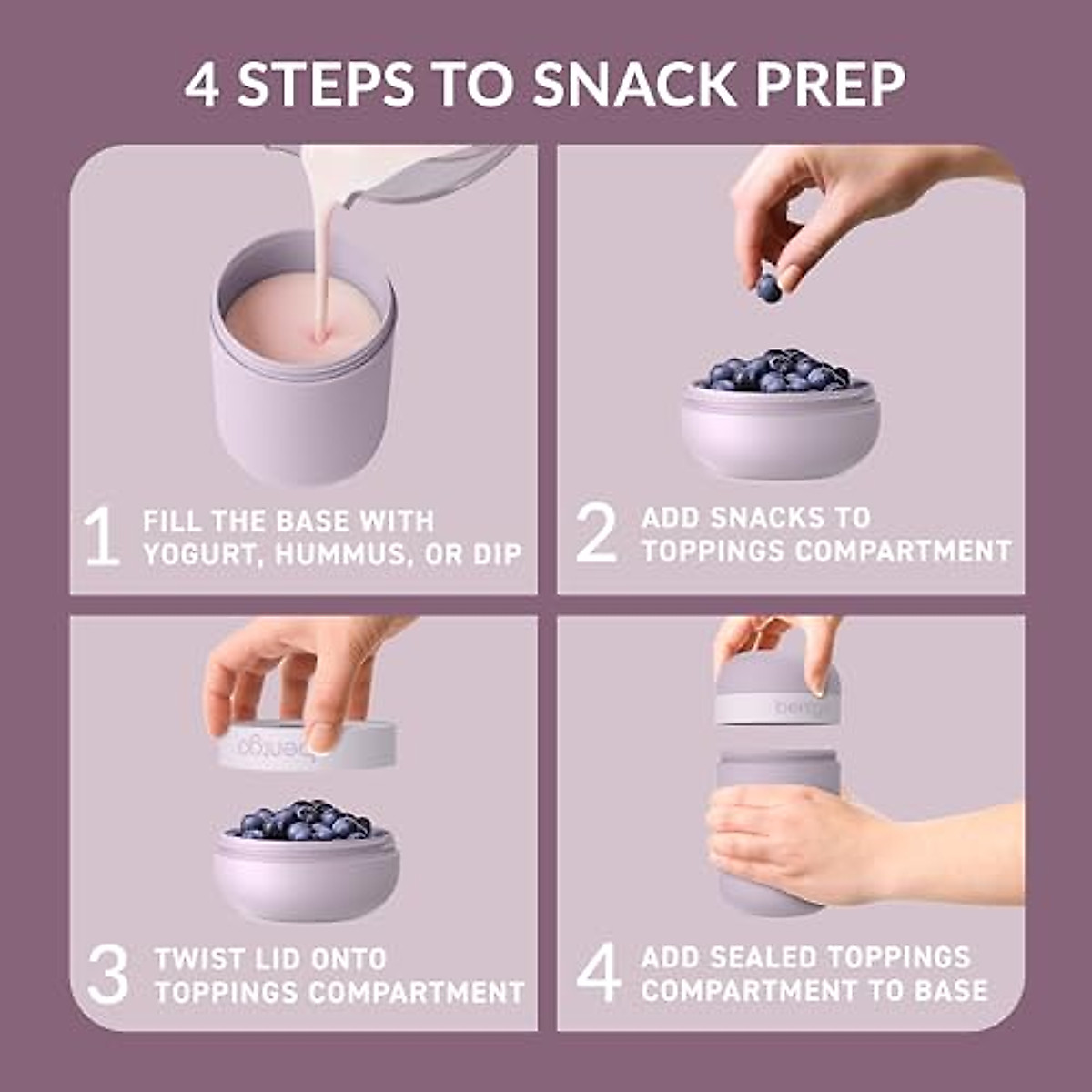 4 STEPS TO SNACK PREP

1 FILL THE BASE WITH YOGURT, HUMMUS, OR DIP

2 ADD SNACKS TO TOPPINGS COMPARTMENT

bentgo

3 TWIST LID ONTO TOPPINGS COMPARTMENT

bentgo

4 ADD SEALED TOPPINGS COMPARTMENT TO BASE