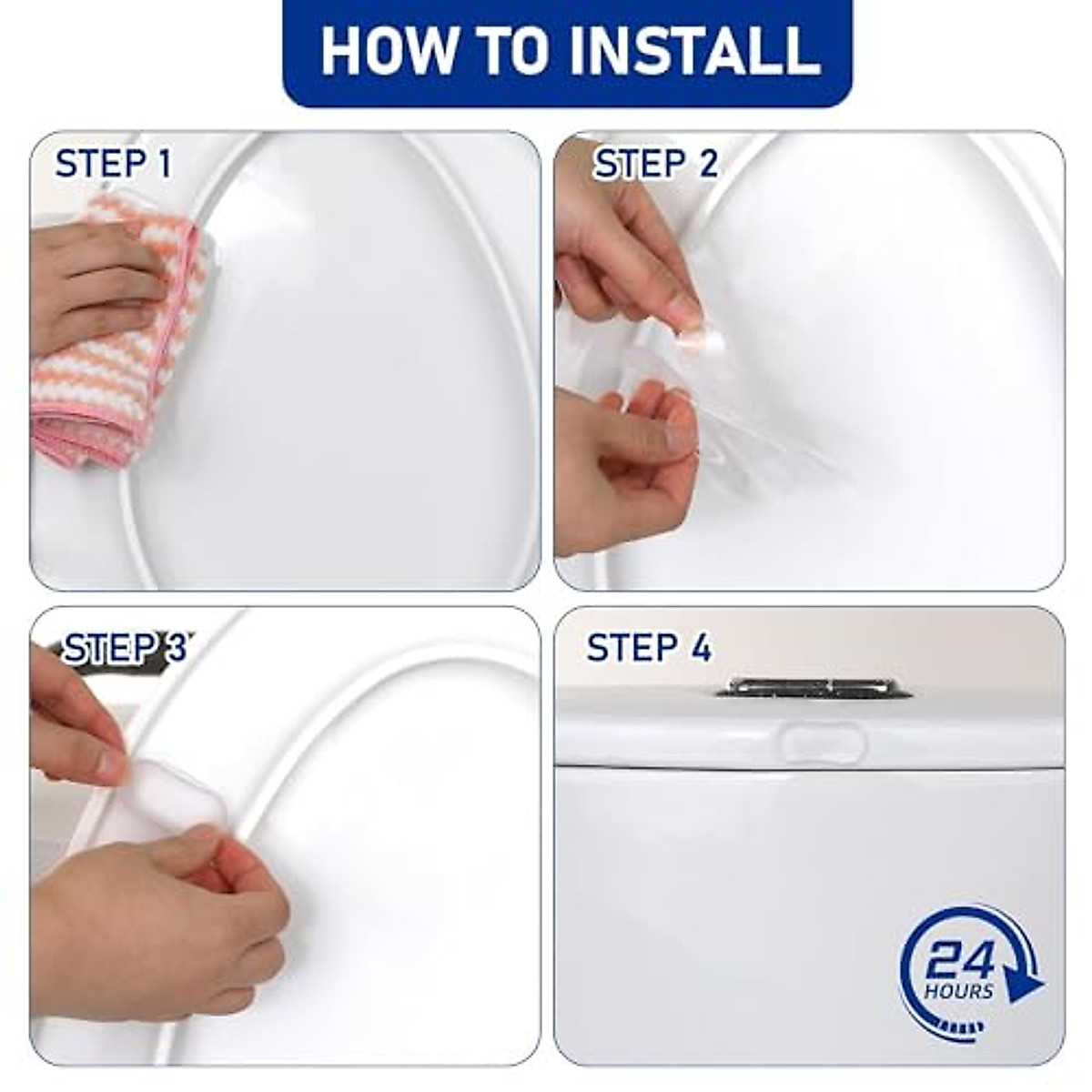 HOW TO INSTALL

STEP 1

STEP 2

STEP 3

STEP 4

24 HOURS