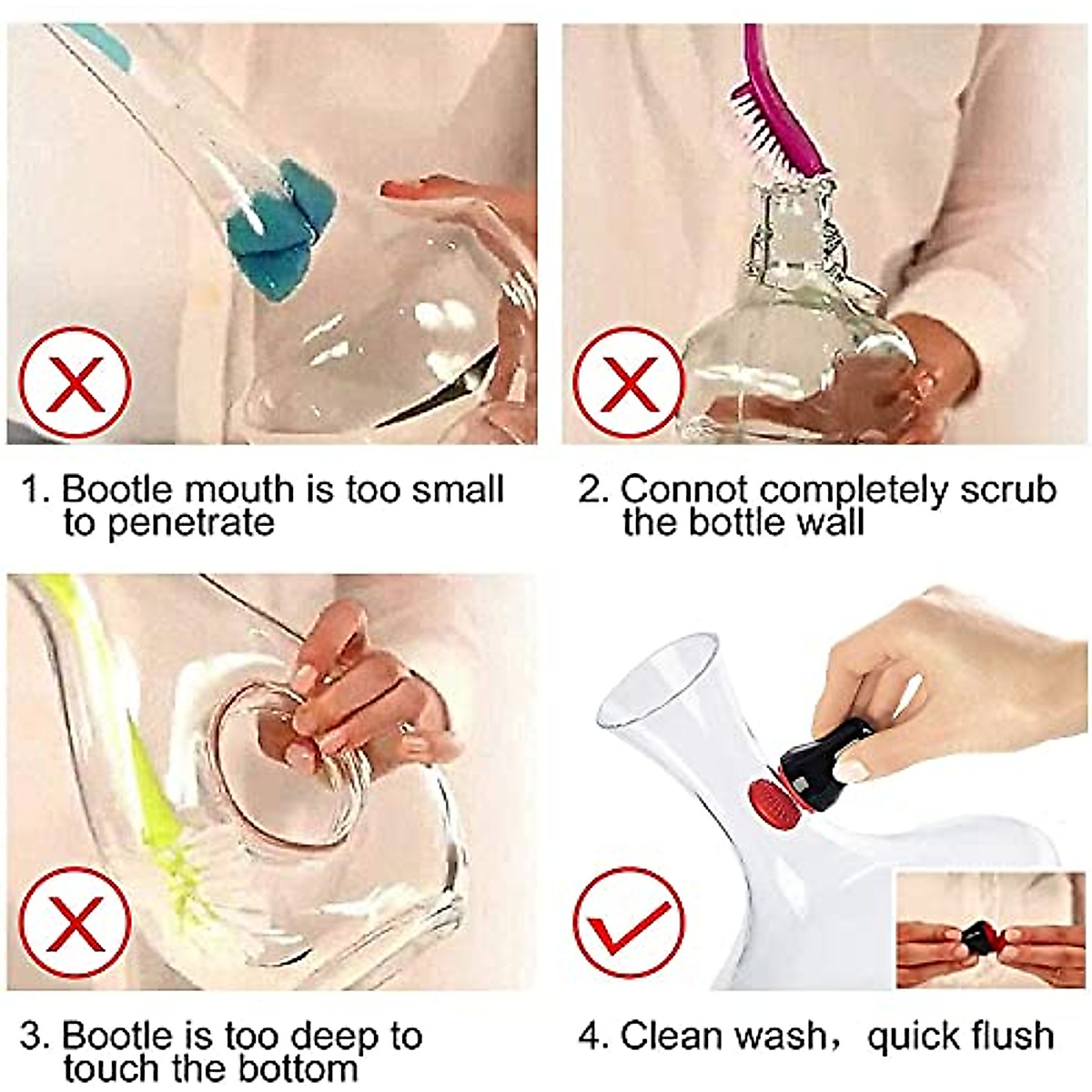 1. Bootle mouth is too small to penetrate

2. Connot completely scrub the bottle wall

3. Bootle is too deep to touch the bottom

4. Clean wash， quick flush