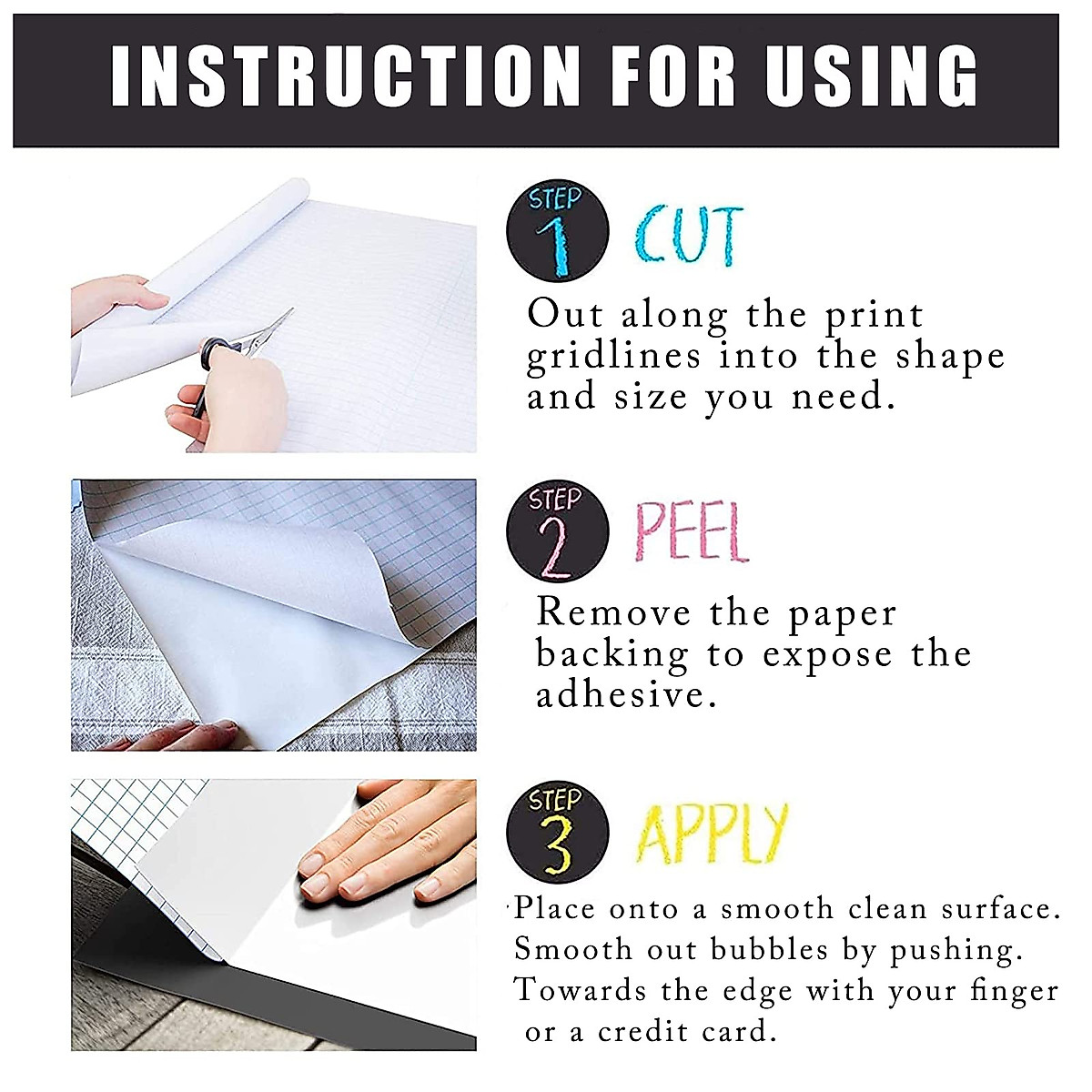 INSTRUCTION FOR USING

STEP 1 CUT

Out along the print gridlines into the shape and size you need.

STEP 2 PEEL

Remove the paper backing to expose the adhesive.

STEP 3 APPLY

Place onto a smooth clean surface. Smooth out bubbles by pushing. Towards the edge with your finger or a credit card.