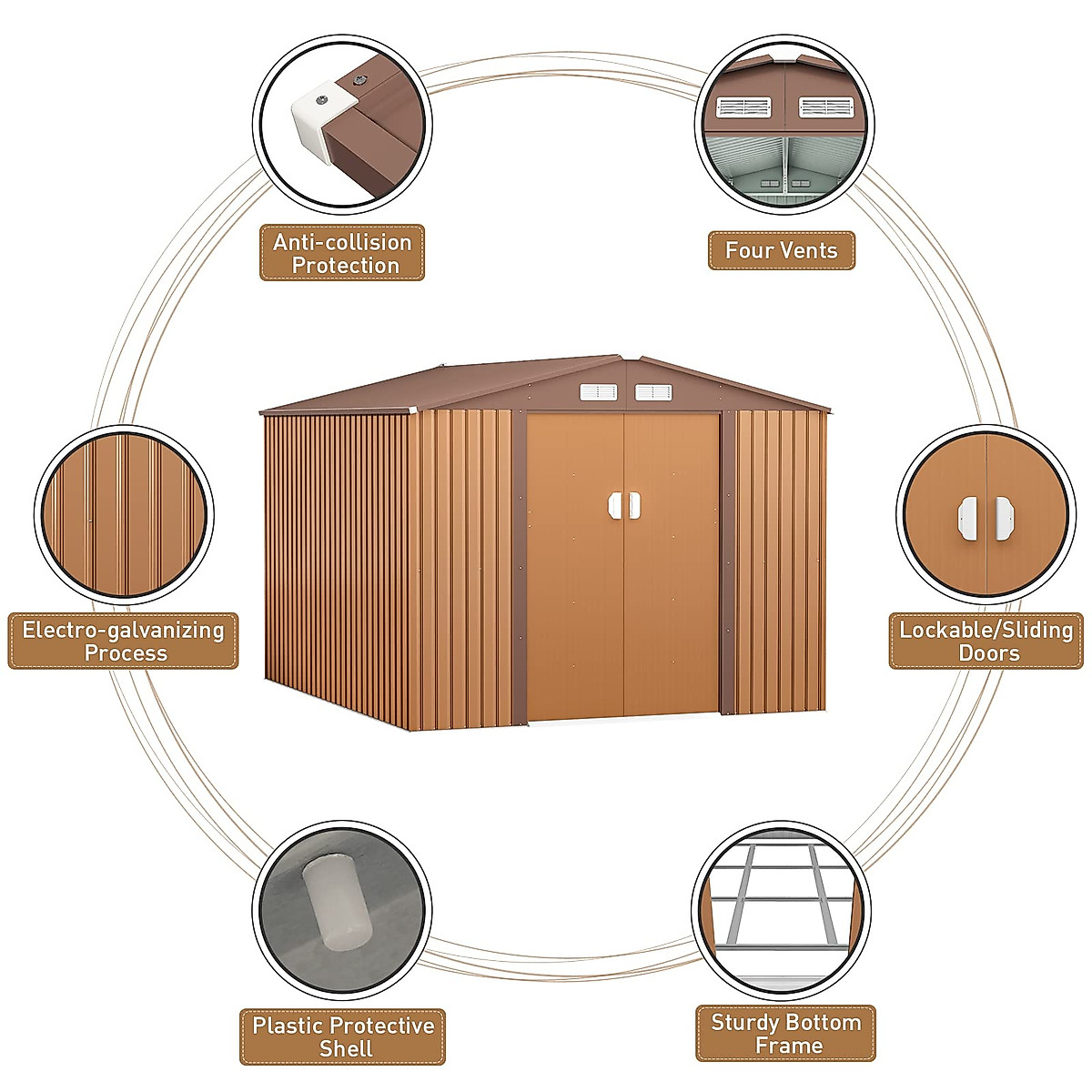 Anti-collision Protection

Four Vents

Electro-galvanizing Process

Lockable/Sliding Doors

Plastic Protective Shell

Sturdy Bottom Frame