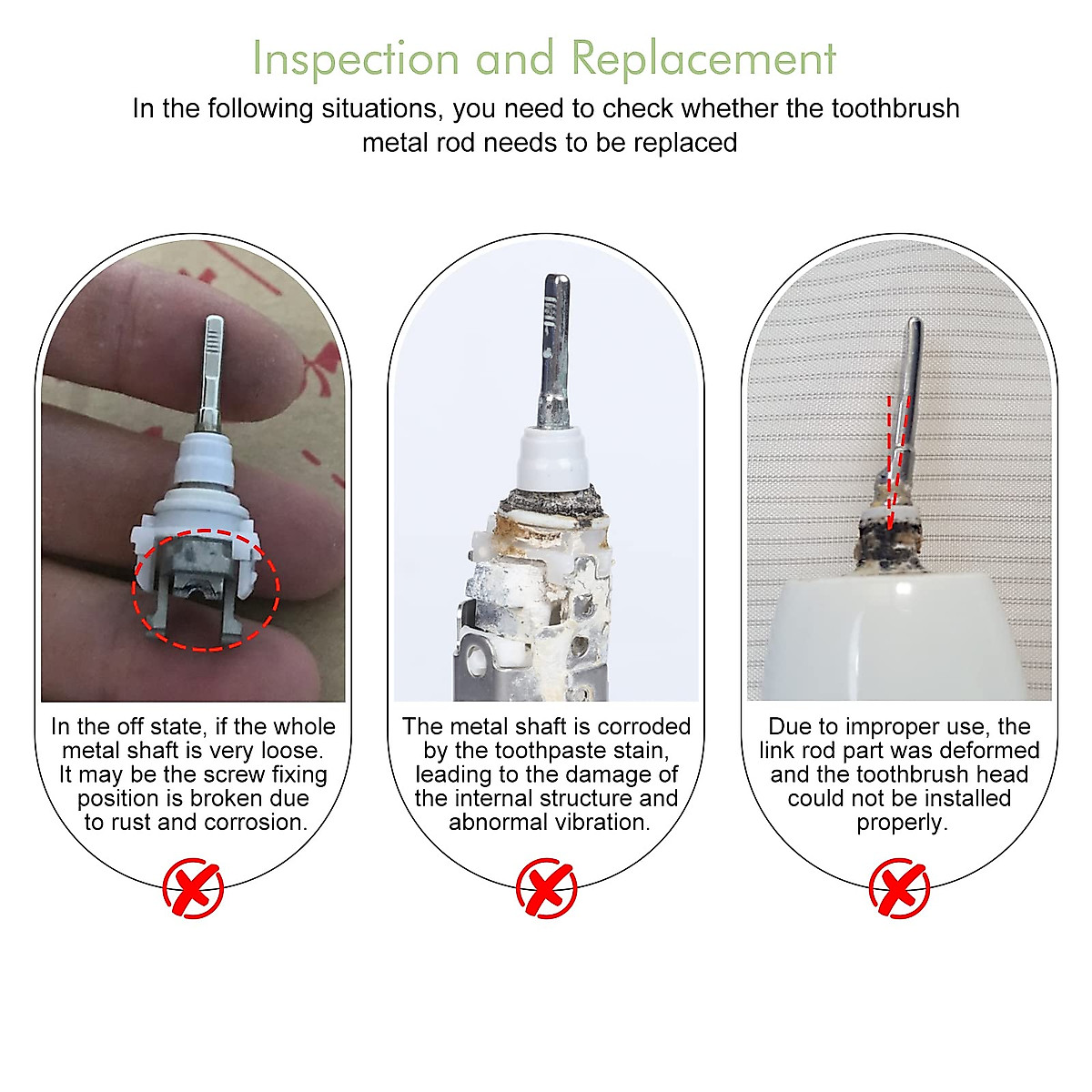 Inspection and Replacement

In the following situations, you need to check whether the toothbrush metal rod needs to be replaced

In the off state, if the whole metal shaft is very loose. It may be the screw fixing position is broken due to rust and corrosion.

The metal shaft is corroded by the toothpaste stain, leading to the damage of the internal structure and abnormal vibration.

Due to improper use, the link rod part was deformed and the toothbrush head could not be installed properly.