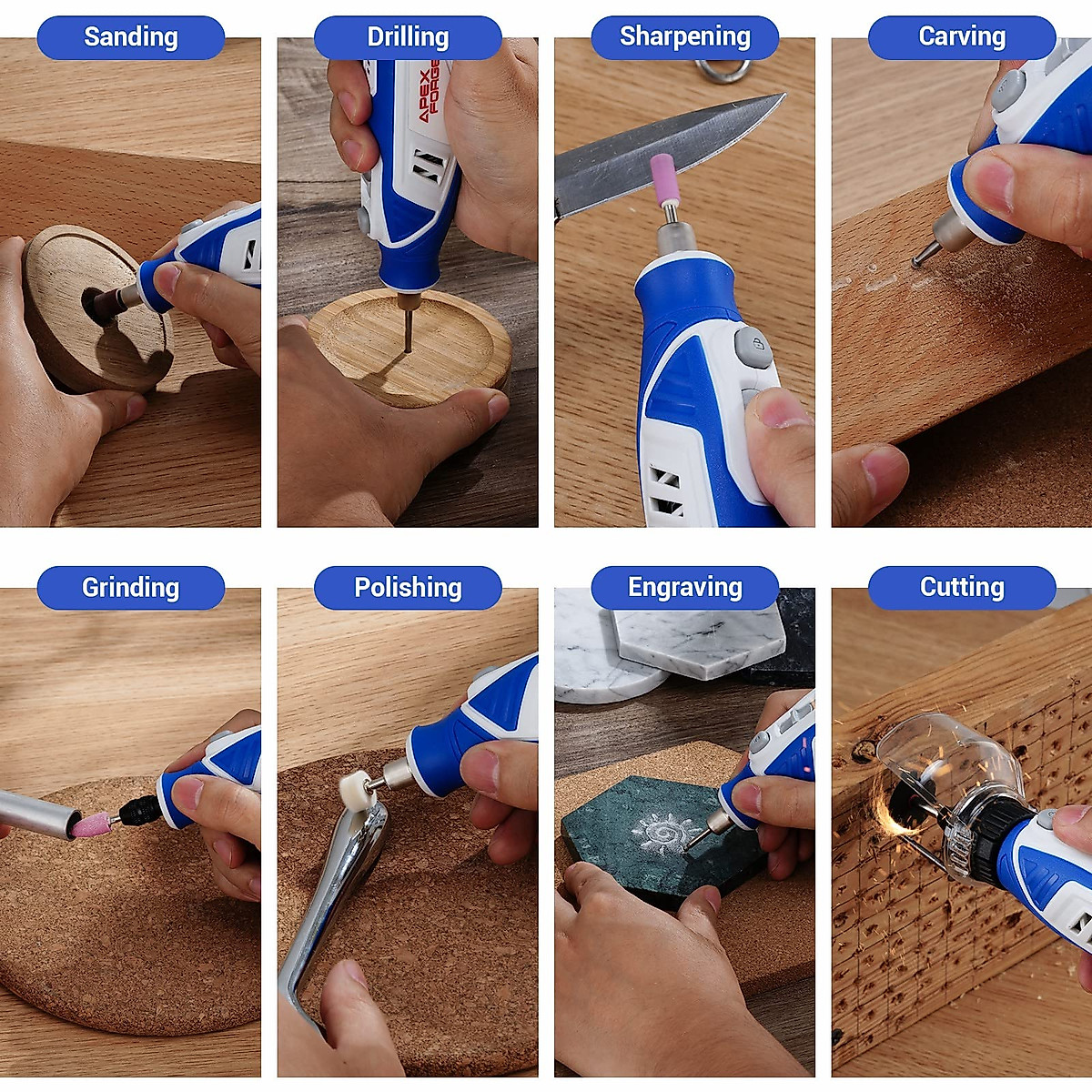 Sanding
Drilling
APEX FORGE
Sharpening
Carving
Grinding
Polishing
Engraving
Cutting