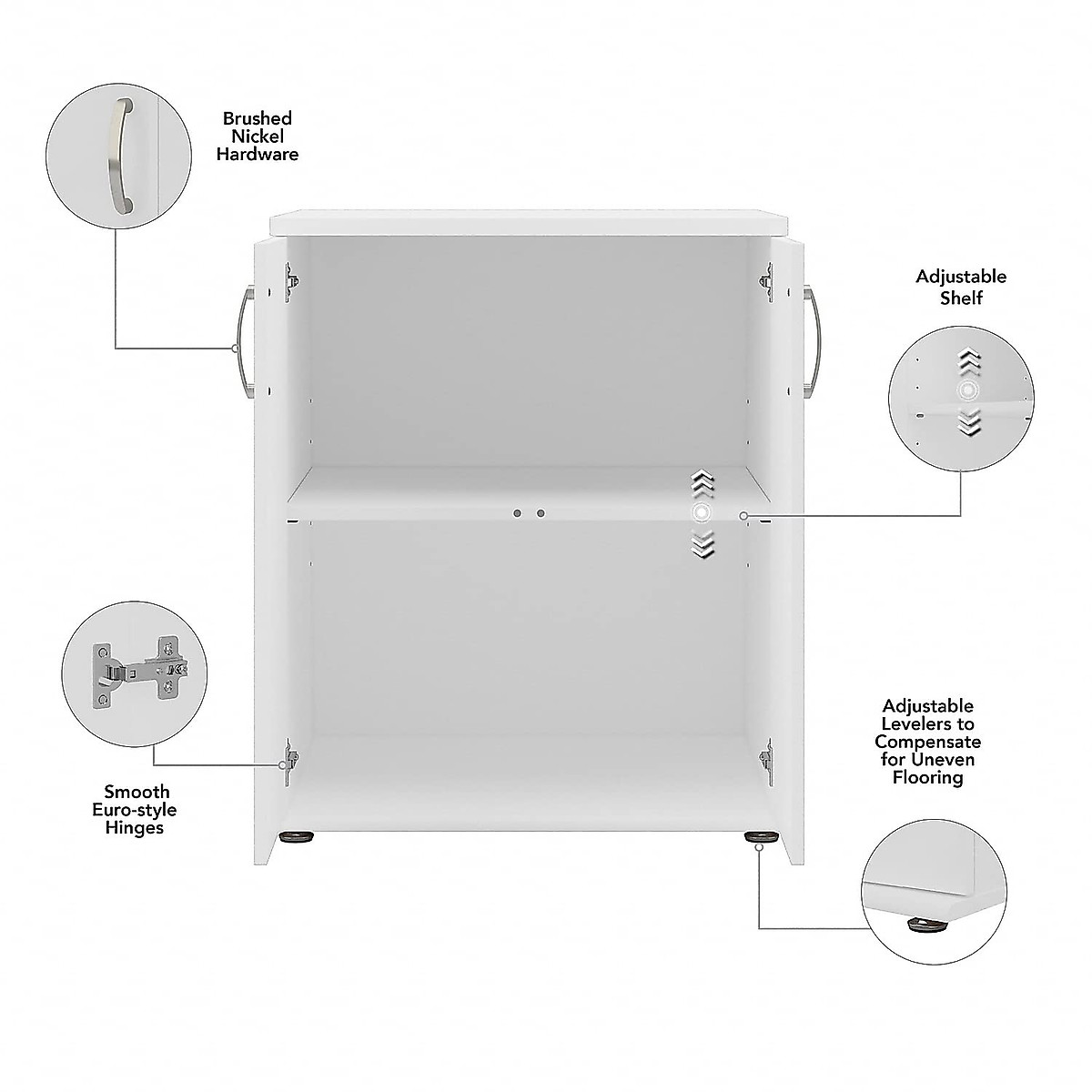 Brushed Nickel Hardware

Adjustable Shelf

Smooth Euro-style Hinges

Adjustable Levelers to Compensate for Uneven Flooring