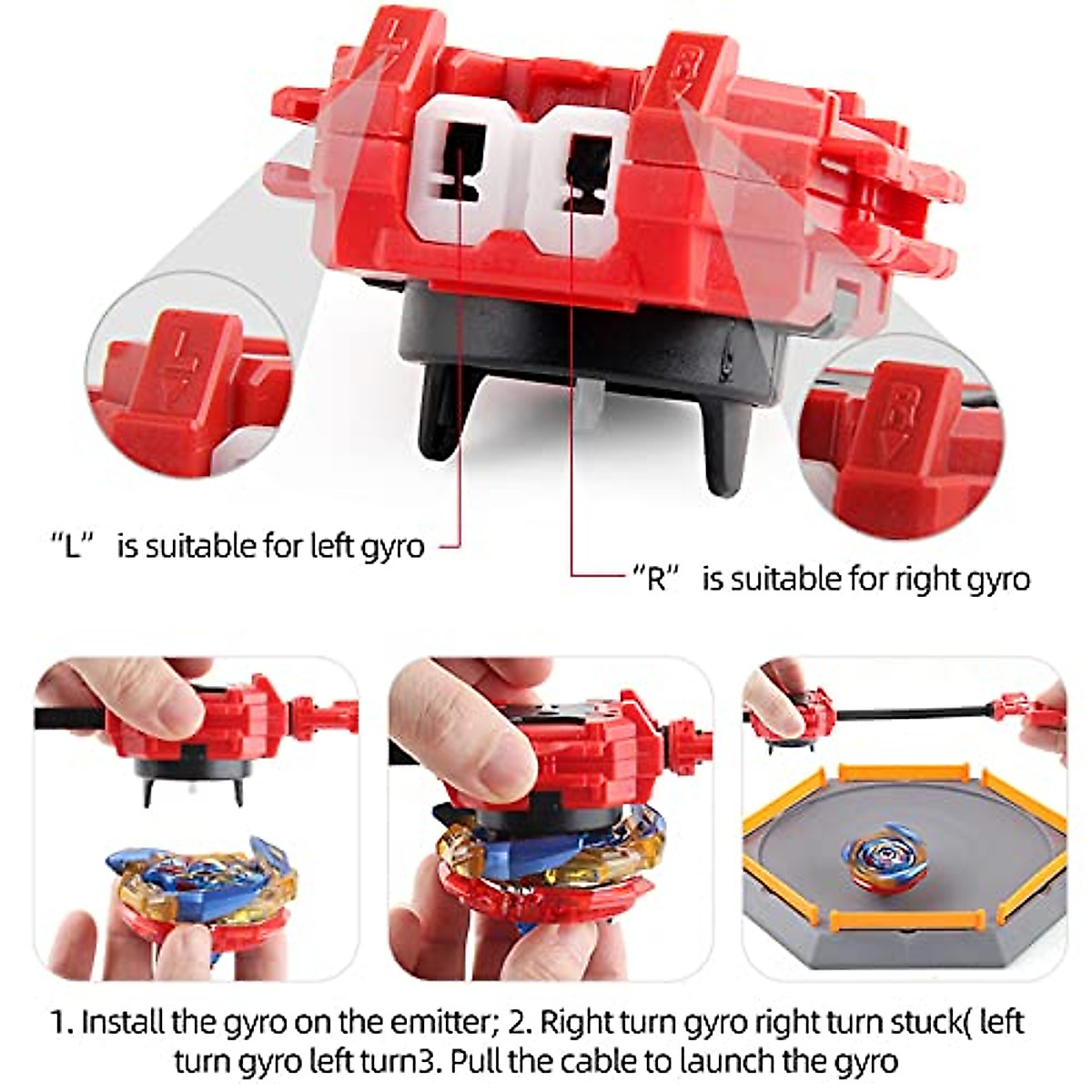 L

R

L

R

"L" is suitable for left gyro

"R" is suitable for right gyro

1. Install the gyro on the emitter; 2. Right turn gyro right turn stuck( left turn gyro left turn3. Pull the cable to launch the gyro