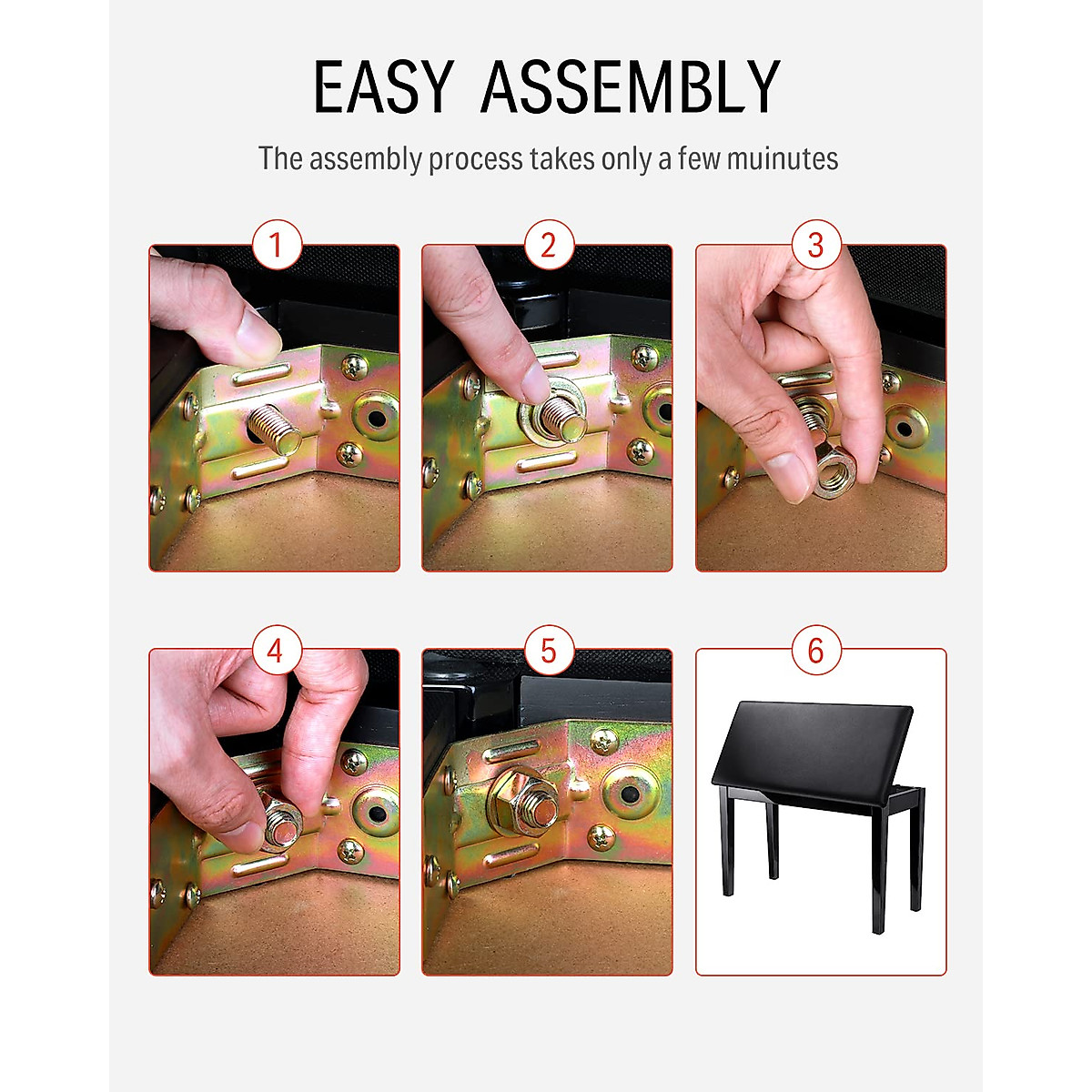 EASY ASSEMBLY

The assembly process takes only a few muinutes

1

2

3

4

5

6