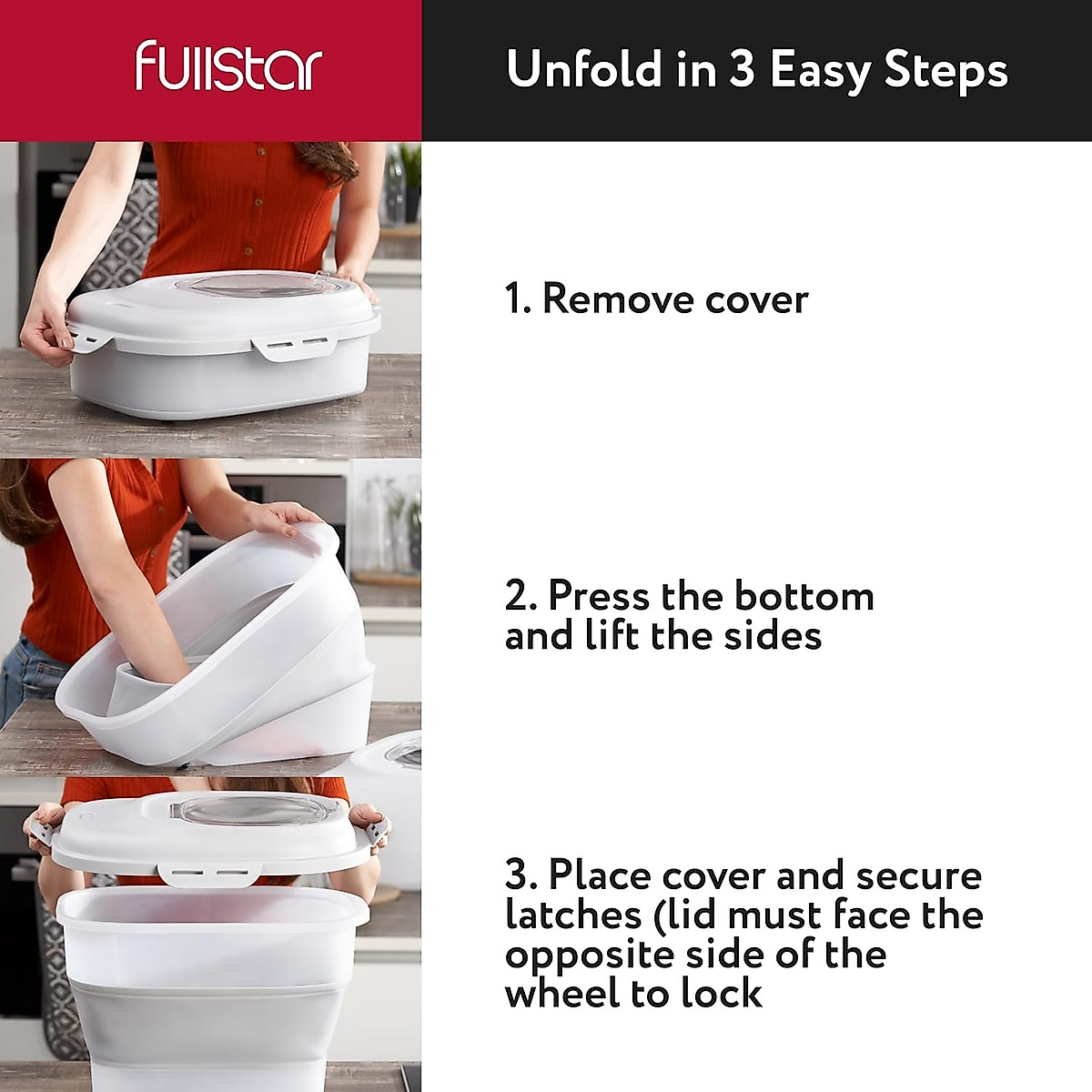 fullstar

Unfold in 3 Easy Steps

1. Remove cover

2. Press the bottom and lift the sides

3. Place cover and secure latches (lid must face the opposite side of the wheel to lock