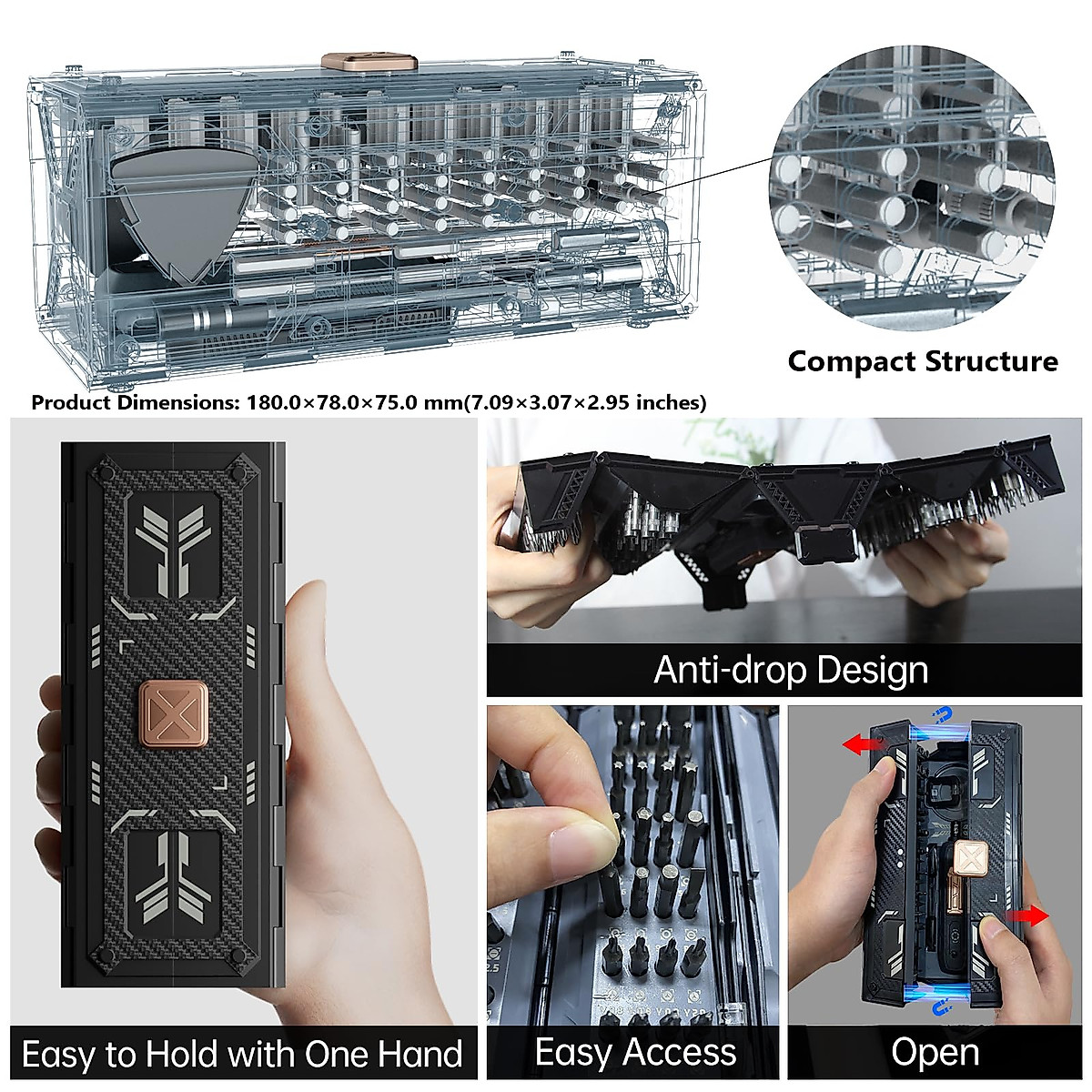 Compact Structure

Product Dimensions: 180.0×78.0×75.0 mm(7.09×3.07×2.95 inches)

Anti-drop Design

Easy to Hold with One Hand

Easy Access

Open