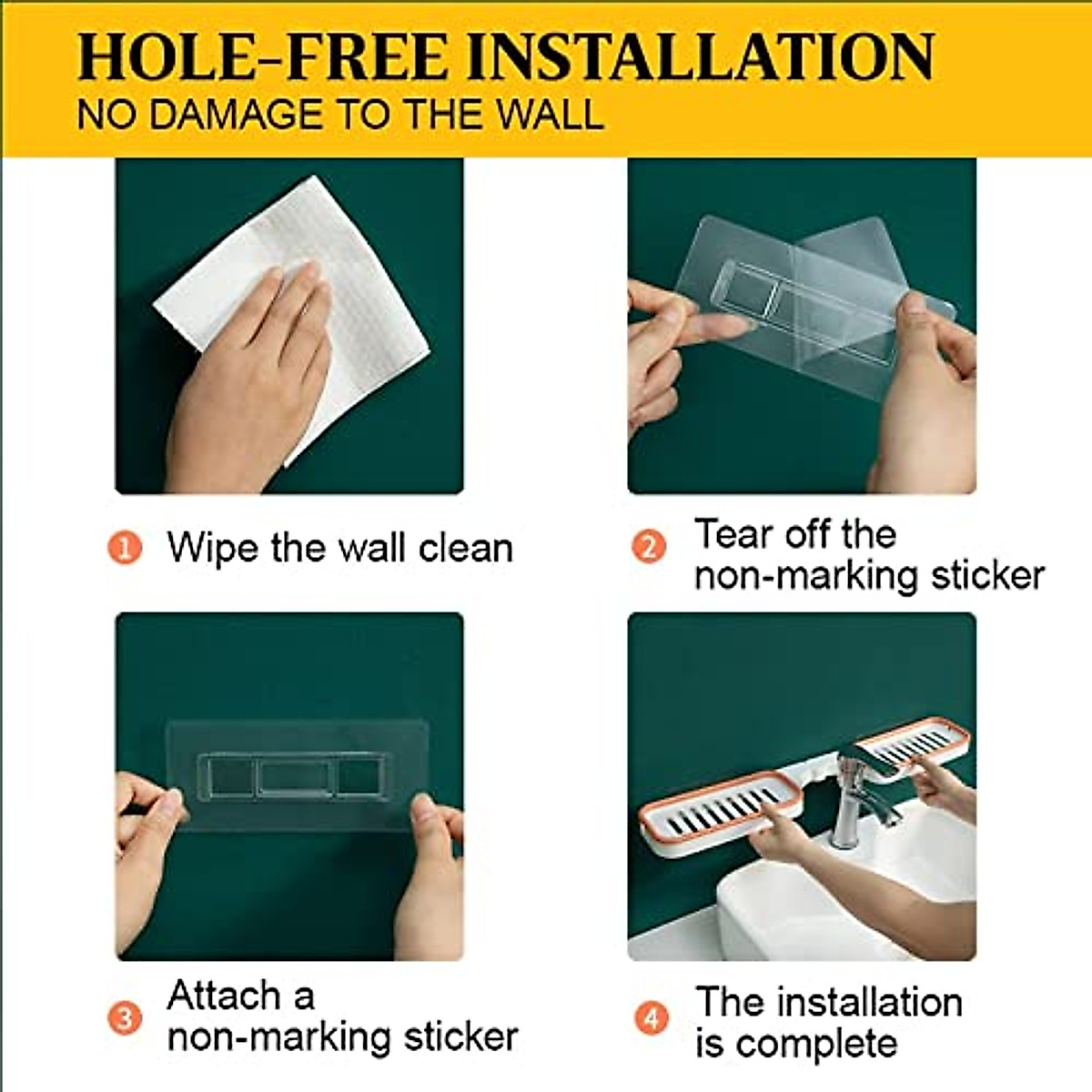 HOLE-FREE INSTALLATION
NO DAMAGE TO THE WALL

1 Wipe the wall clean

2 Tear off the non-marking sticker

3 Attach a non-marking sticker

4 The installation is complete