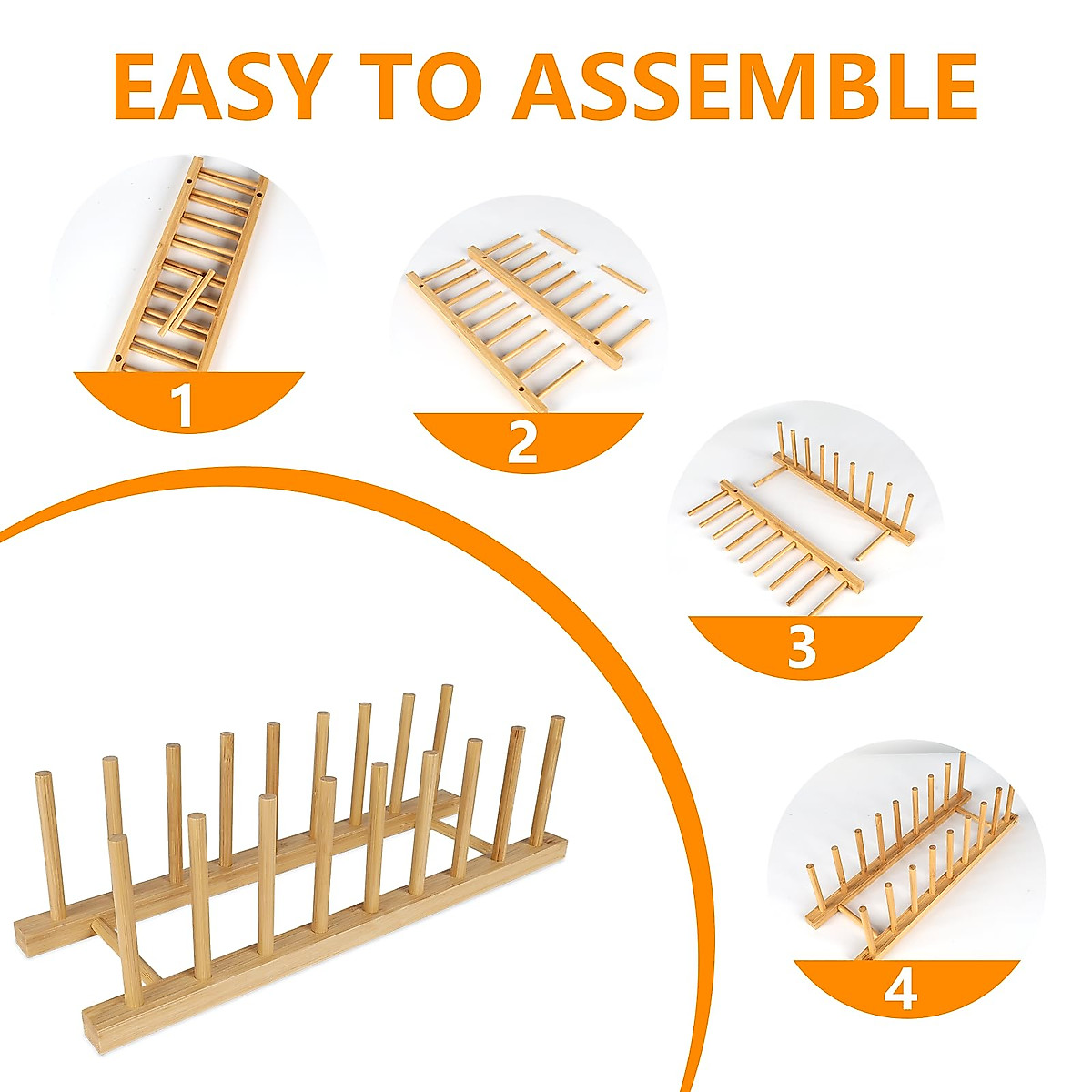 EASY TO ASSEMBLE

1

2

3

4