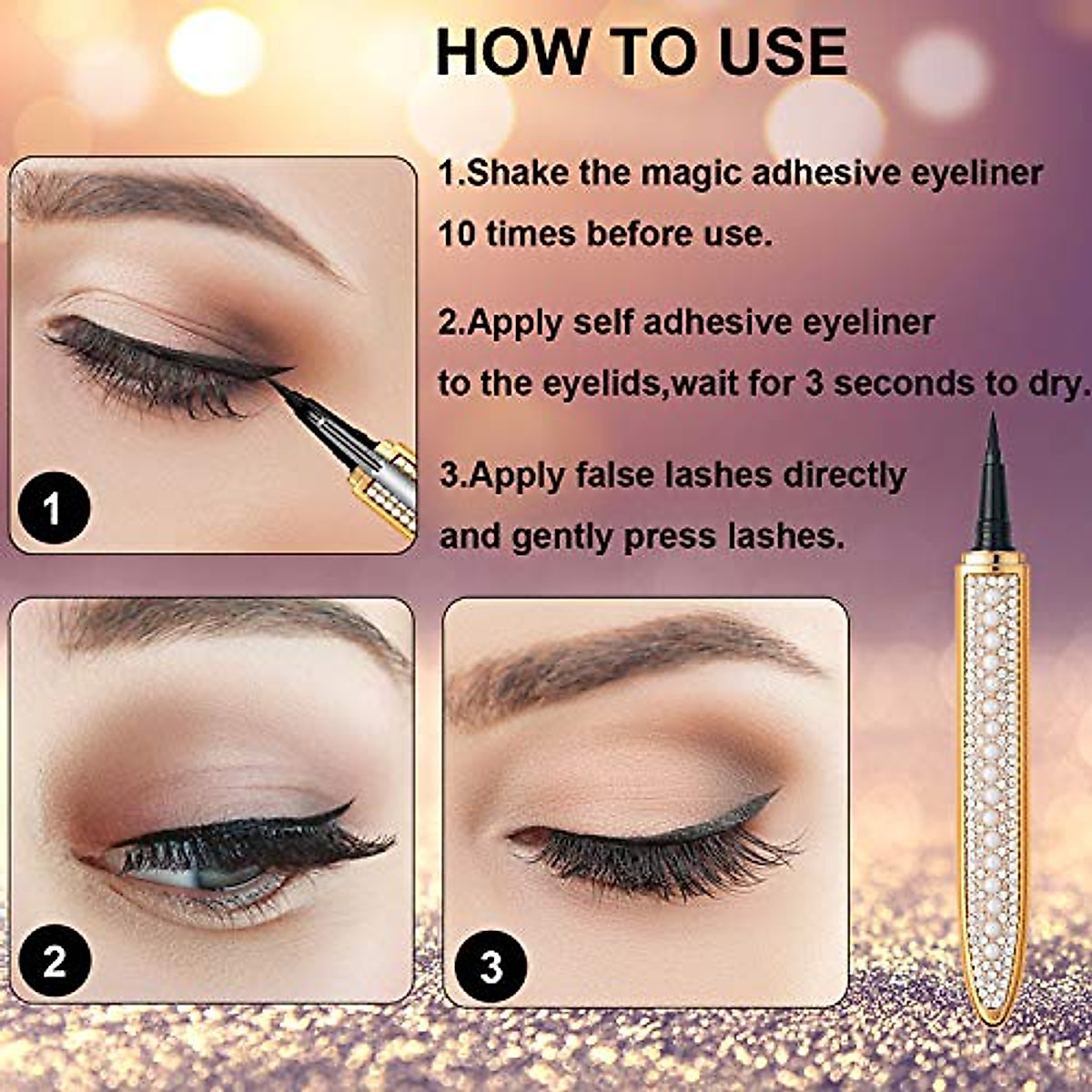 HOW TO USE

1.Shake the magic adhesive eyeliner 10 times before use.

2.Apply self adhesive eyeliner to the eyelids,wait for 3 seconds to dry.

3.Apply false lashes directly and gently press lashes.

1

2

3