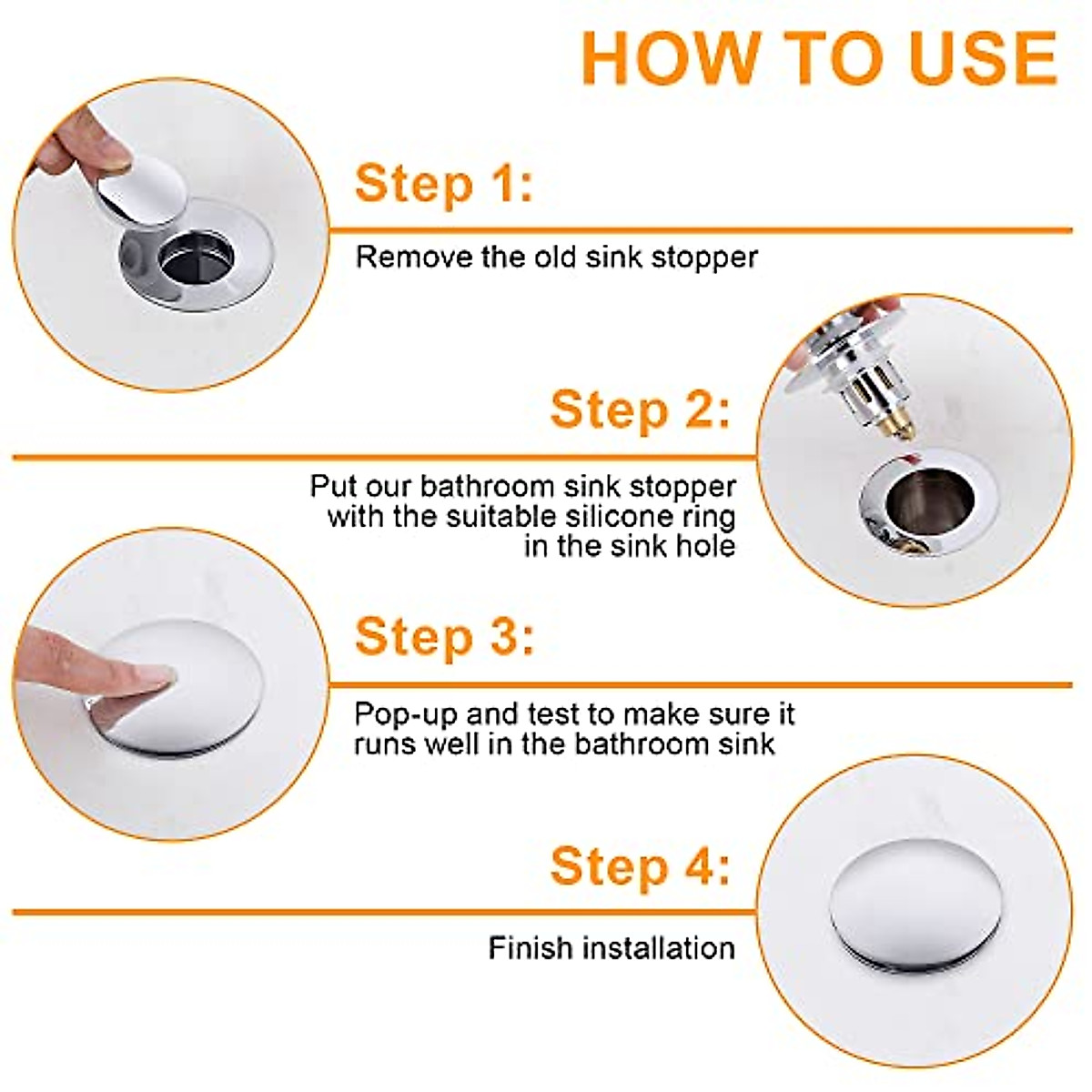 HOW TO USE

Step 1:

Remove the old sink stopper

Step 2:

Put our bathroom sink stopper with the suitable silicone ring in the sink hole

Step 3:

Pop-up and test to make sure it runs well in the bathroom sink

Step 4:

Finish installation