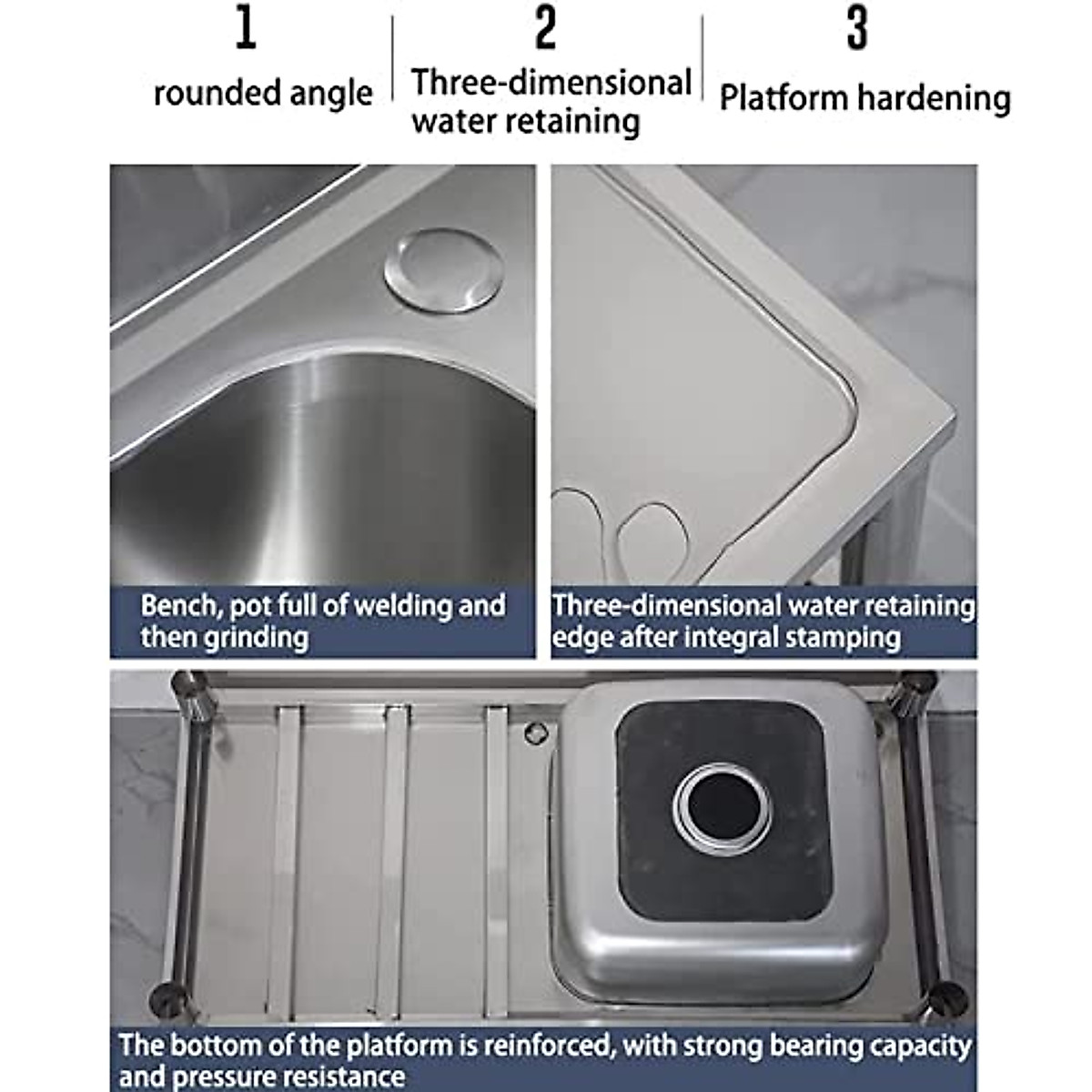 1
rounded angle

2
Three-dimensional water retaining

3
Platform hardening

Bench, pot full of welding and then grinding

Three-dimensional water retaining edge after integral stamping

The bottom of the platform is reinforced, with strong bearing capacity and pressure resistance