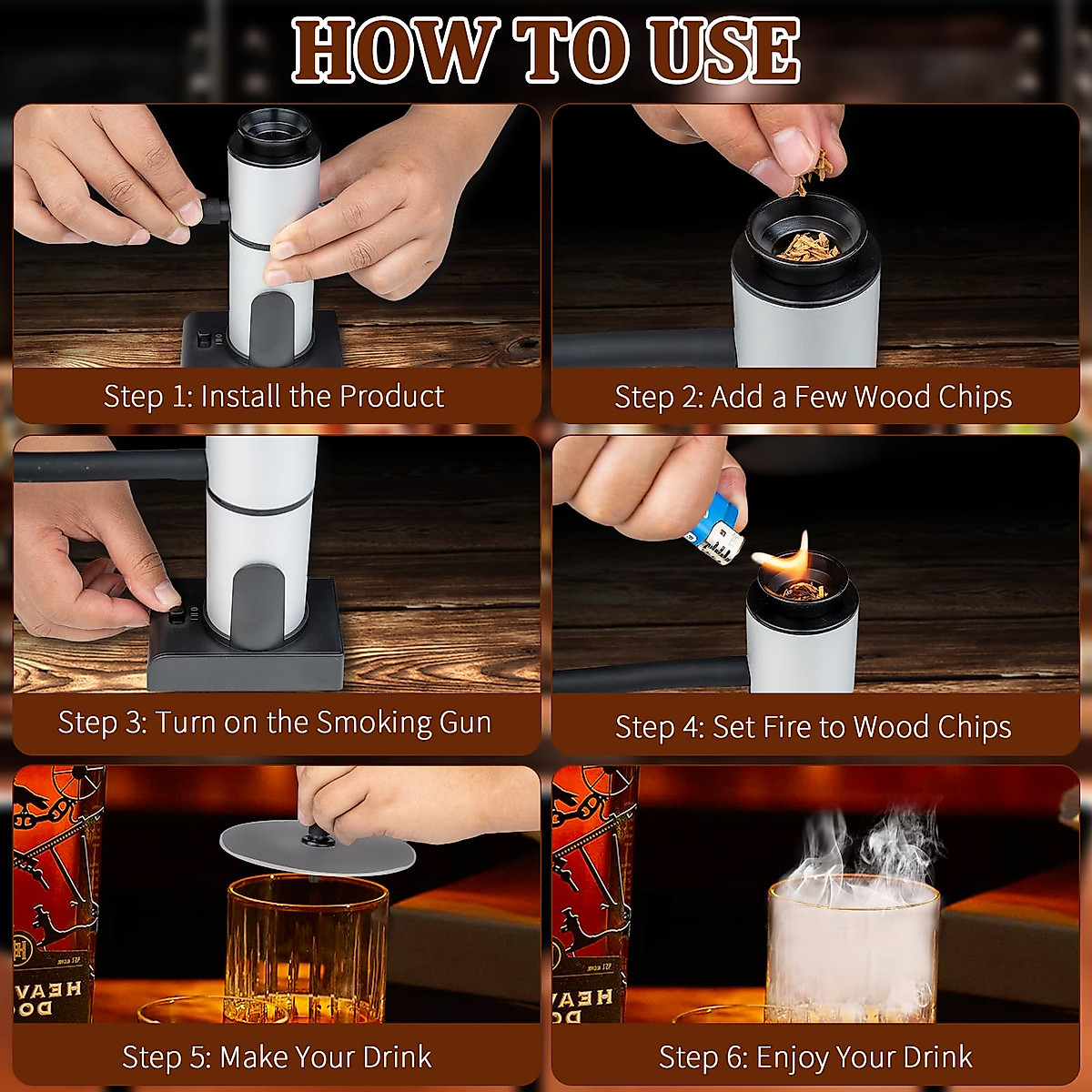 HOW TO USE

Step 1: Install the Product

Step 2: Add a Few Wood Chips

Step 3: Turn on the Smoking Gun

Step 4: Set Fire to Wood Chips

Step 5: Make Your Drink

Step 6: Enjoy Your Drink